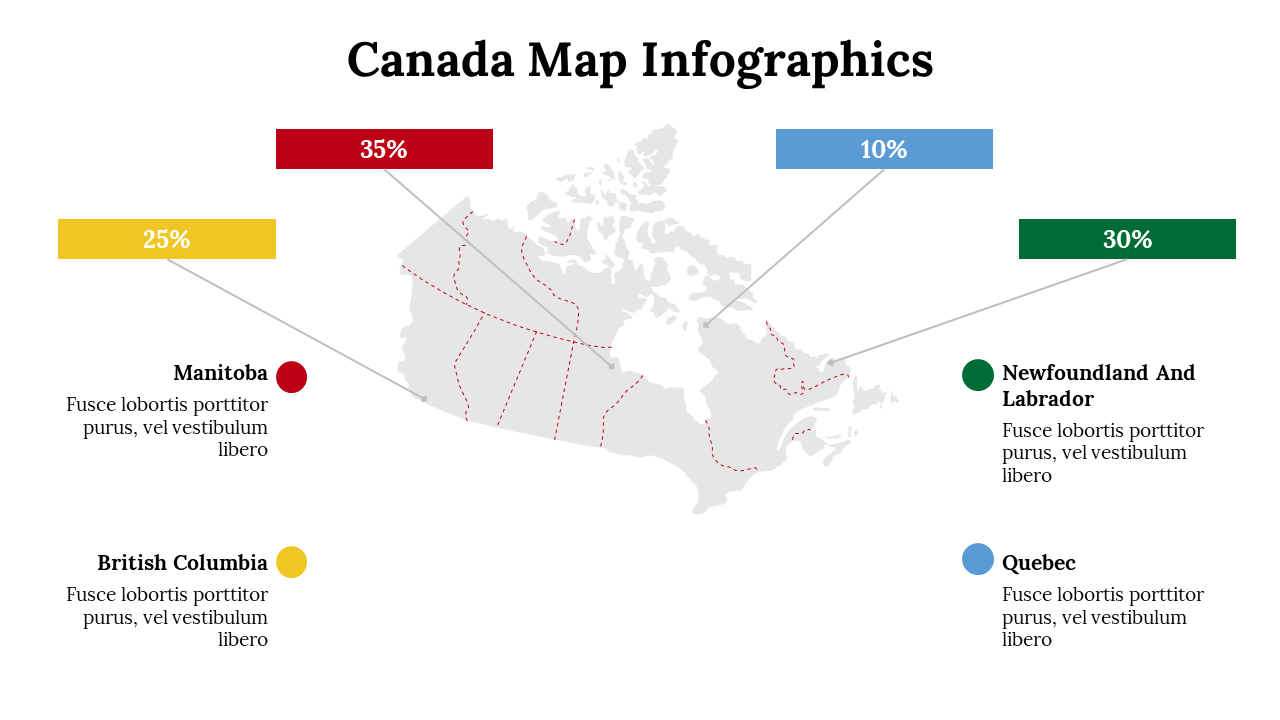 Canada Map Infographics

35%

10%

25%

30%

Manitoba
Fusce lobortis porttitor purus, vel vestibulum libero

British Columbia
Fusce lobortis porttitor purus, vel vestibulum libero

Newfoundland And Labrador
Fusce lobortis porttitor purus, vel vestibulum libero

Quebec
Fusce lobortis porttitor purus, vel vestibulum libero