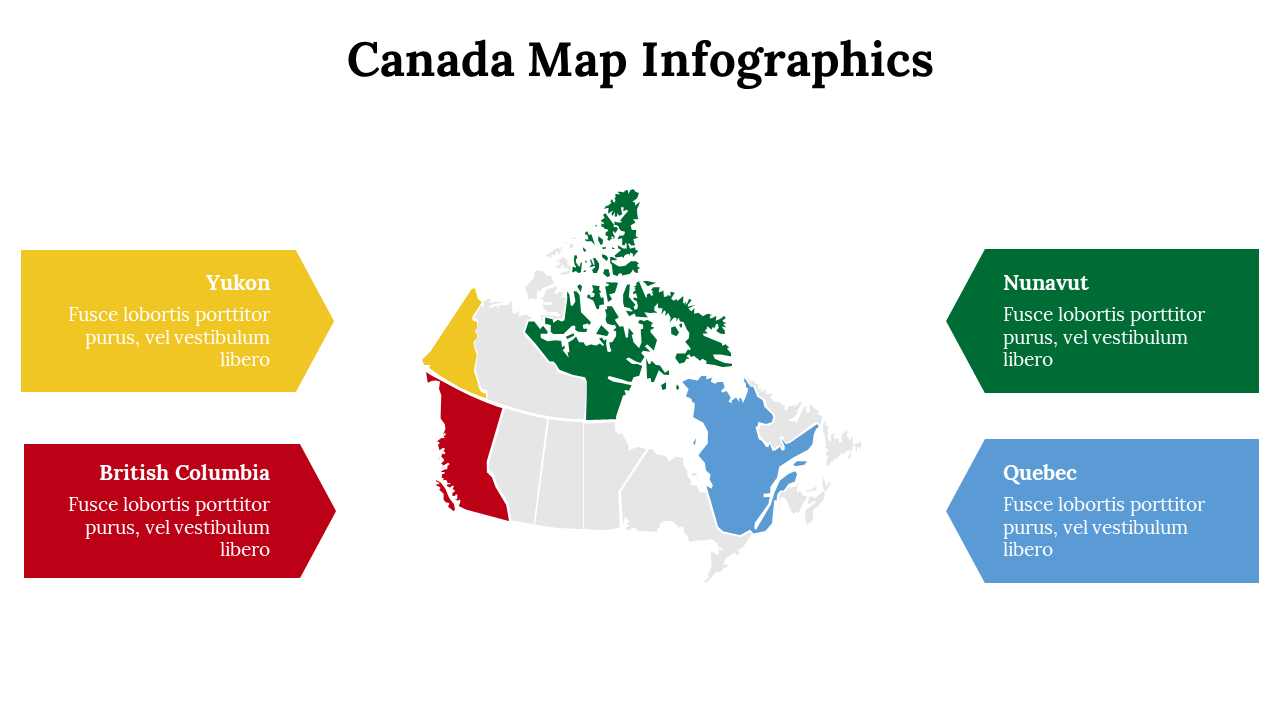 Canada Map Infographics

Yukon
Fusce lobortis porttitor purus, vel vestibulum libero

British Columbia
Fusce lobortis porttitor purus, vel vestibulum libero

Nunavut
Fusce lobortis porttitor purus, vel vestibulum libero

Quebec
Fusce lobortis porttitor purus, vel vestibulum libero