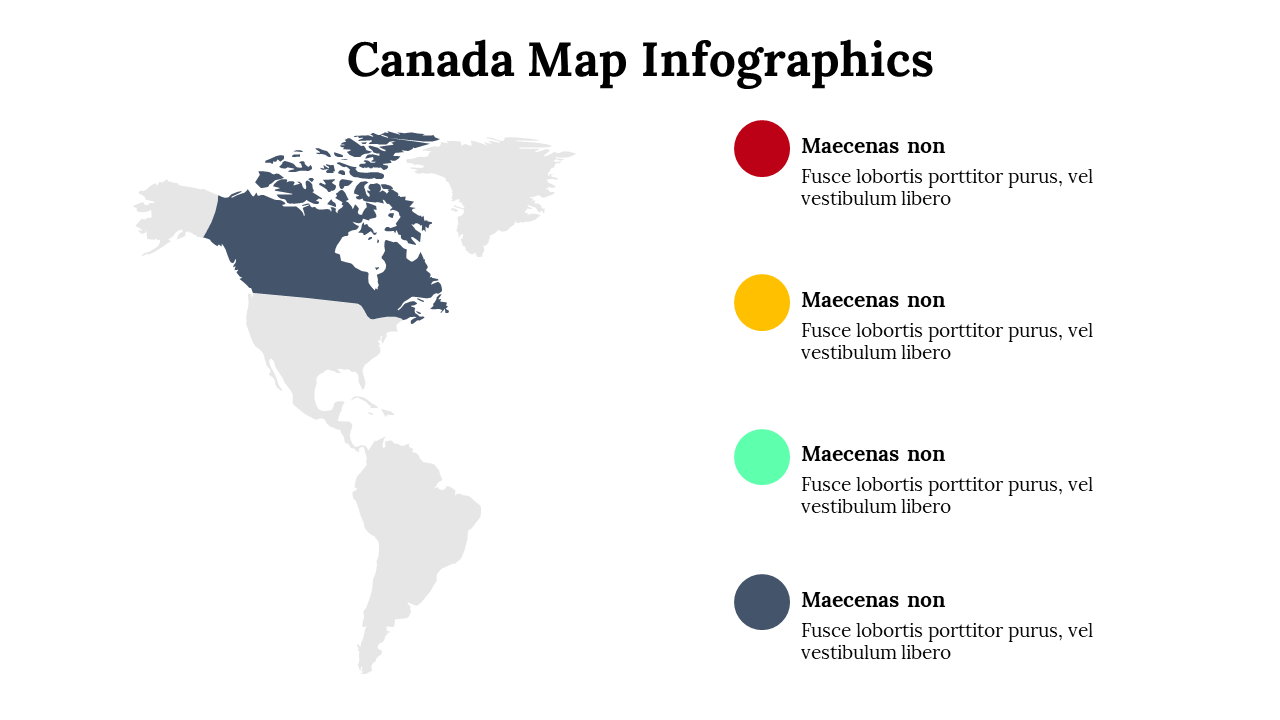 Canada Map Infographics

Maecenas non
Fusce lobortis porttitor purus, vel vestibulum libero

Maecenas non
Fusce lobortis porttitor purus, vel vestibulum libero

Maecenas non
Fusce lobortis porttitor purus, vel vestibulum libero

Maecenas non
Fusce lobortis porttitor purus, vel vestibulum libero