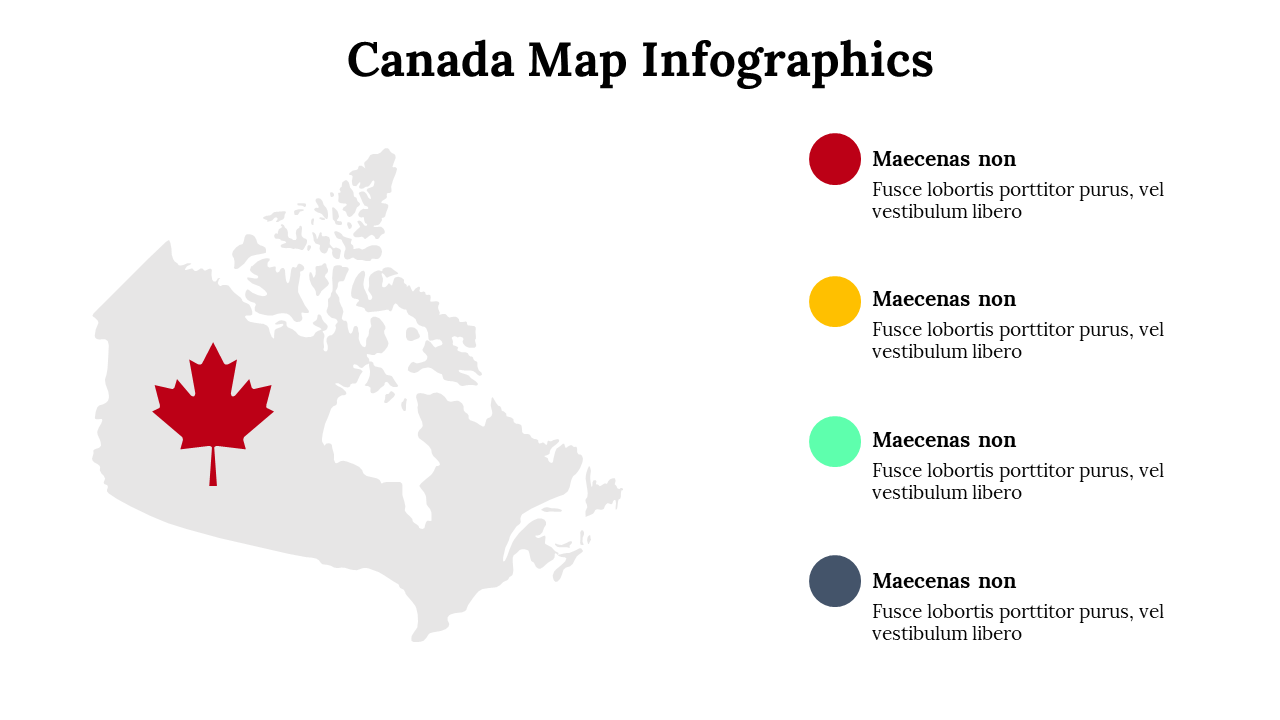 Canada Map Infographics

Maecenas non
Fusce lobortis porttitor purus, vel vestibulum libero

Maecenas non
Fusce lobortis porttitor purus, vel vestibulum libero

Maecenas non
Fusce lobortis porttitor purus, vel vestibulum libero

Maecenas non
Fusce lobortis porttitor purus, vel vestibulum libero