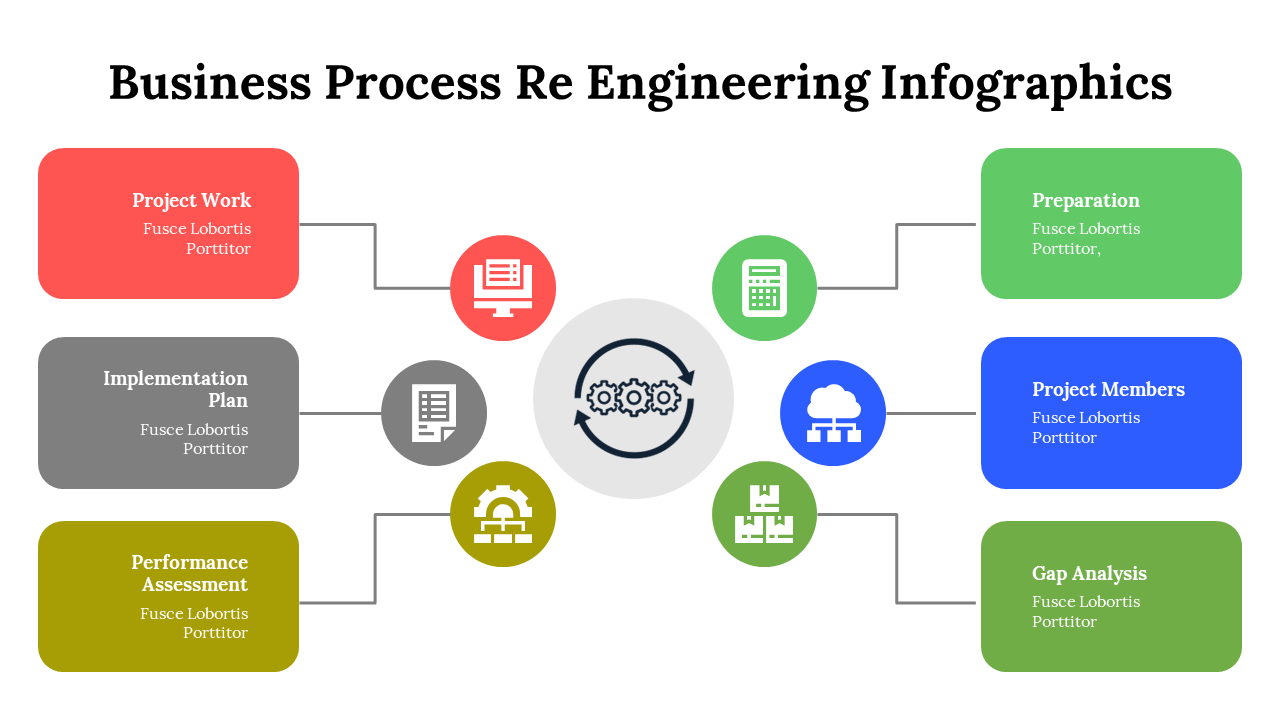 Business Process Re Engineering Infographics

Project Work
Fusce Lobortis Porttitor

Implementation Plan
Fusce Lobortis Porttitor

Performance Assessment
Fusce Lobortis Porttitor

Preparation
Fusce Lobortis Porttitor,

Project Members
Fusce Lobortis Porttitor

Gap Analysis
Fusce Lobortis Porttitor