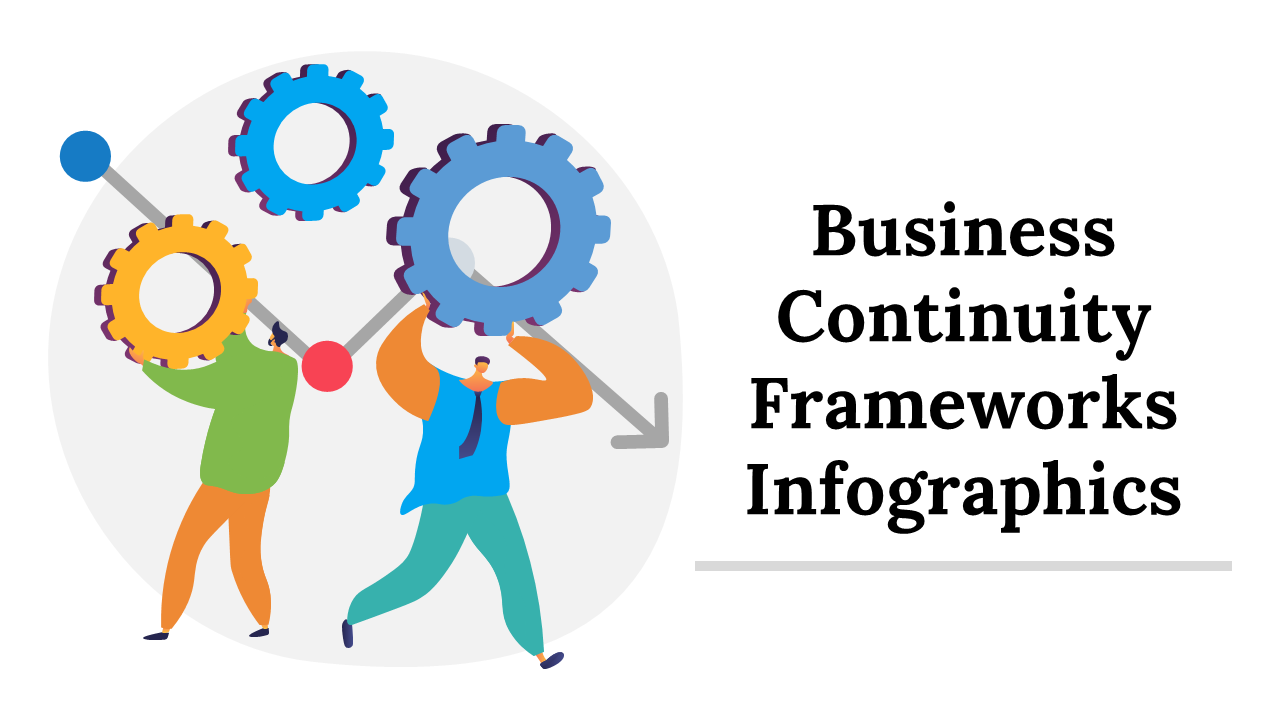 Business Continuity Frameworks Infographics