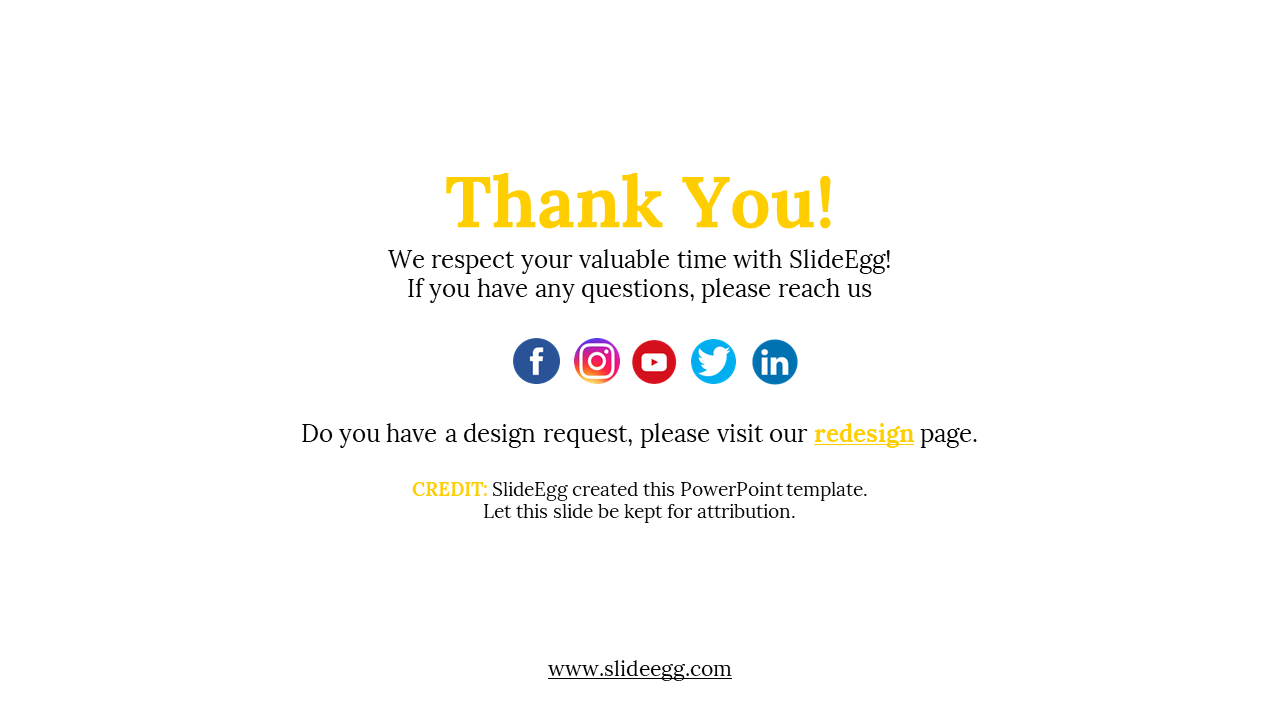 Thank You!

We respect your valuable time with SlideEgg!
If you have any questions, please reach us

Do you have a design request, please visit our redesign page.

CREDIT: SlideEgg created this PowerPoint template.
Let this slide be kept for attribution.

www.slideegg.com