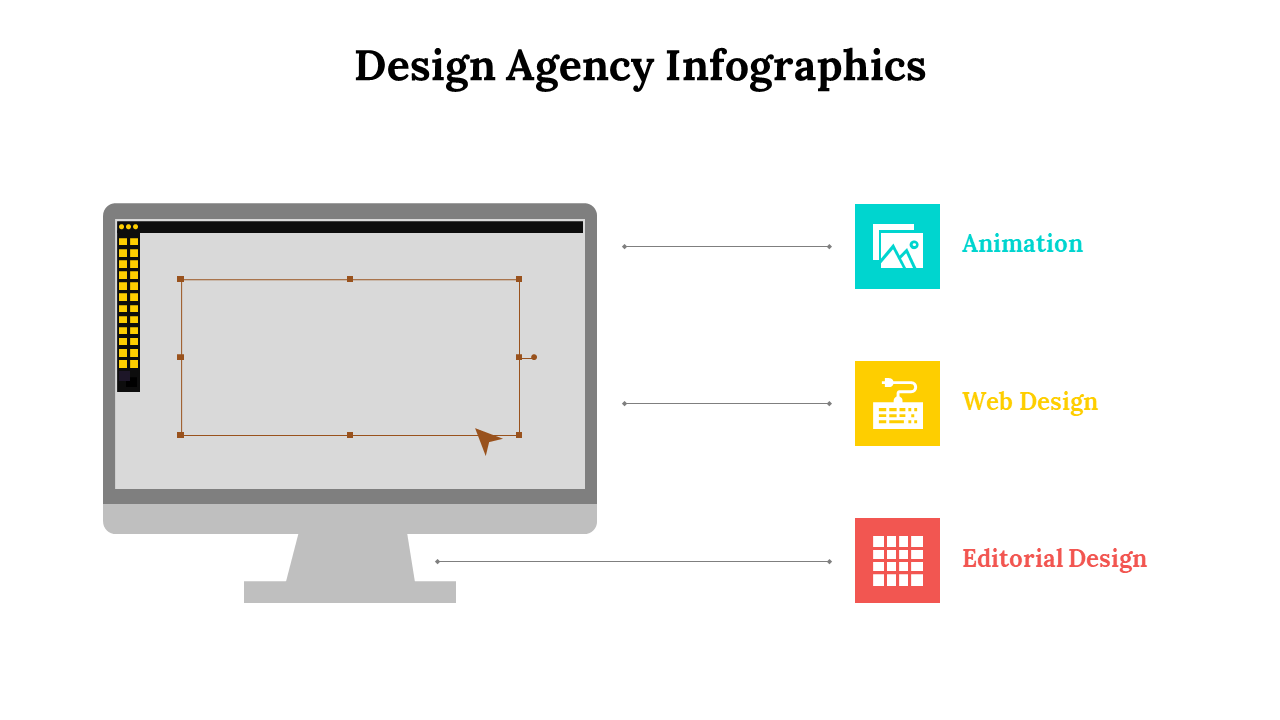 Design Agency Infographics

Animation

Web Design

Editorial Design