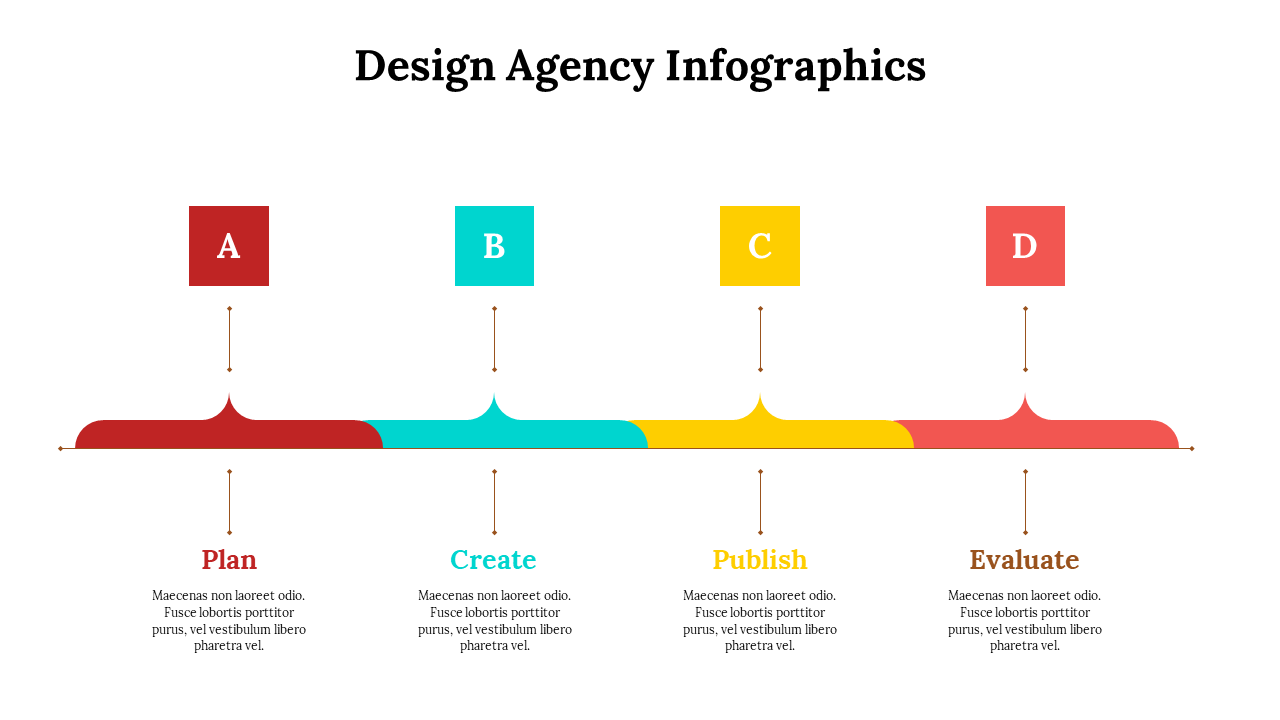 Design Agency Infographics

A

B

C

D

Plan

Maecenas non laoreet odio. Fusce lobortis porttitor purus, vel vestibulum libero pharetra vel.

Create

Maecenas non laoreet odio. Fusce lobortis porttitor purus, vel vestibulum libero pharetra vel.

Publish

Maecenas non laoreet odio. Fusce lobortis porttitor purus, vel vestibulum libero pharetra vel.

Evaluate

Maecenas non laoreet odio. Fusce lobortis porttitor purus, vel vestibulum libero pharetra vel.