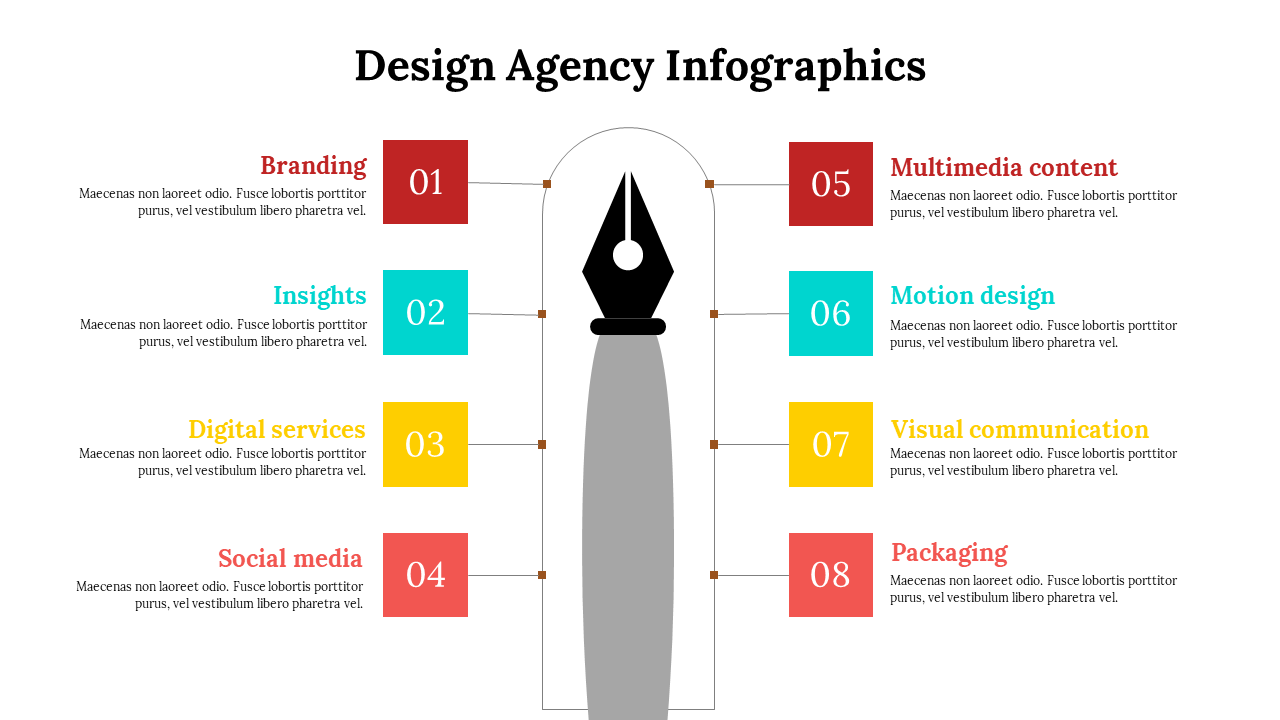 Design Agency Infographics

Branding
Maecenas non laoreet odio. Fusce lobortis porttitor purus, vel vestibulum libero pharetra vel.

01

Insights
Maecenas non laoreet odio. Fusce lobortis porttitor purus, vel vestibulum libero pharetra vel.

02

Digital services
Maecenas non laoreet odio. Fusce lobortis porttitor purus, vel vestibulum libero pharetra vel.

03

Social media
Maecenas non laoreet odio. Fusce lobortis porttitor purus, vel vestibulum libero pharetra vel.

04

05

Multimedia content
Maecenas non laoreet odio. Fusce lobortis porttitor purus, vel vestibulum libero pharetra vel.

06

Motion design
Maecenas non laoreet odio. Fusce lobortis porttitor purus, vel vestibulum libero pharetra vel.

07

Visual communication
Maecenas non laoreet odio. Fusce lobortis porttitor purus, vel vestibulum libero pharetra vel.

08

Packaging
Maecenas non laoreet odio. Fusce lobortis porttitor purus, vel vestibulum libero pharetra vel.