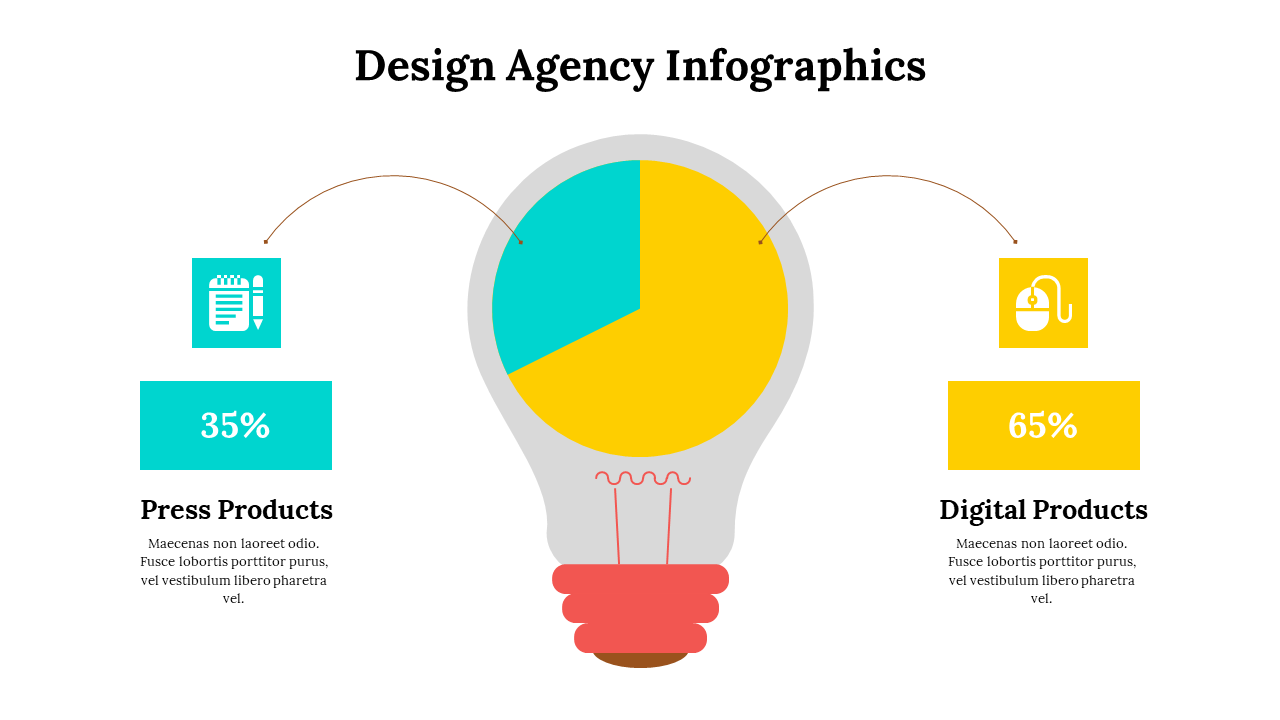 Design Agency Infographics

35%

Press Products

Maecenas non laoreet odio. Fusce lobortis porttitor purus, vel vestibulum libero pharetra vel.

65%

Digital Products

Maecenas non laoreet odio. Fusce lobortis porttitor purus, vel vestibulum libero pharetra vel.