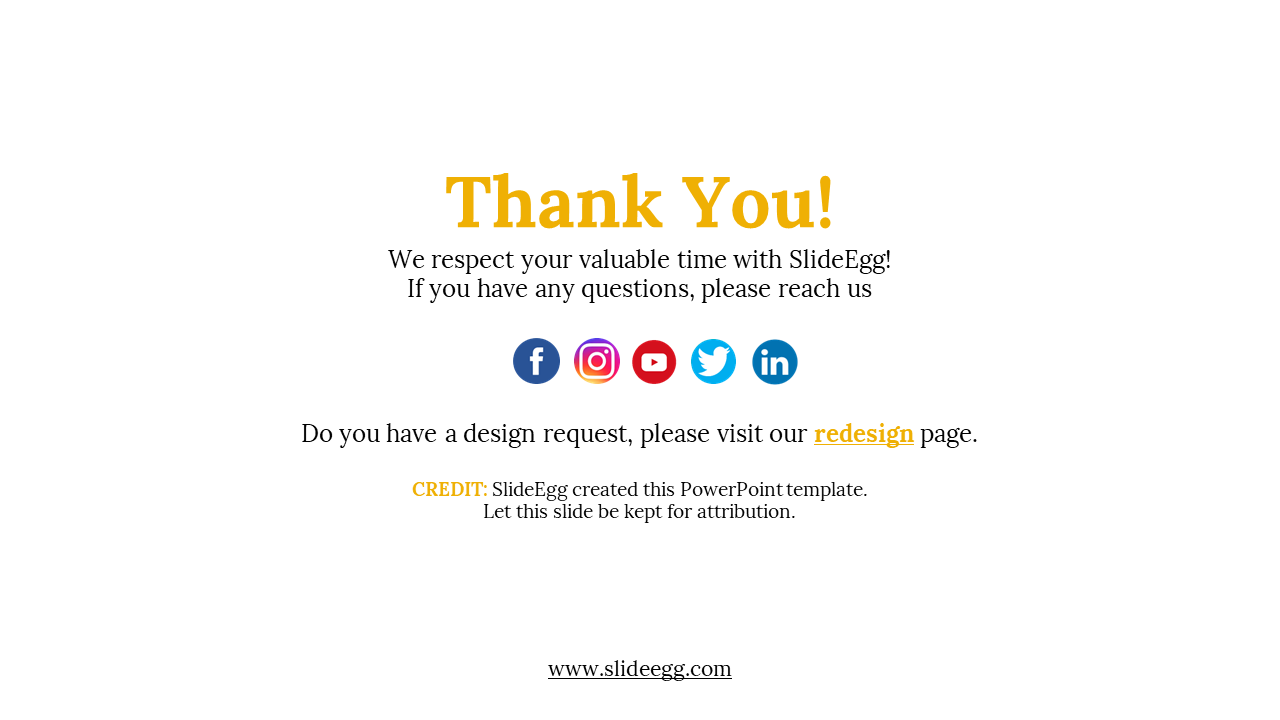 Thank You!

We respect your valuable time with SlideEgg!
If you have any questions, please reach us

Do you have a design request, please visit our redesign page.

CREDIT: SlideEgg created this PowerPoint template.
Let this slide be kept for attribution.

www.slideegg.com