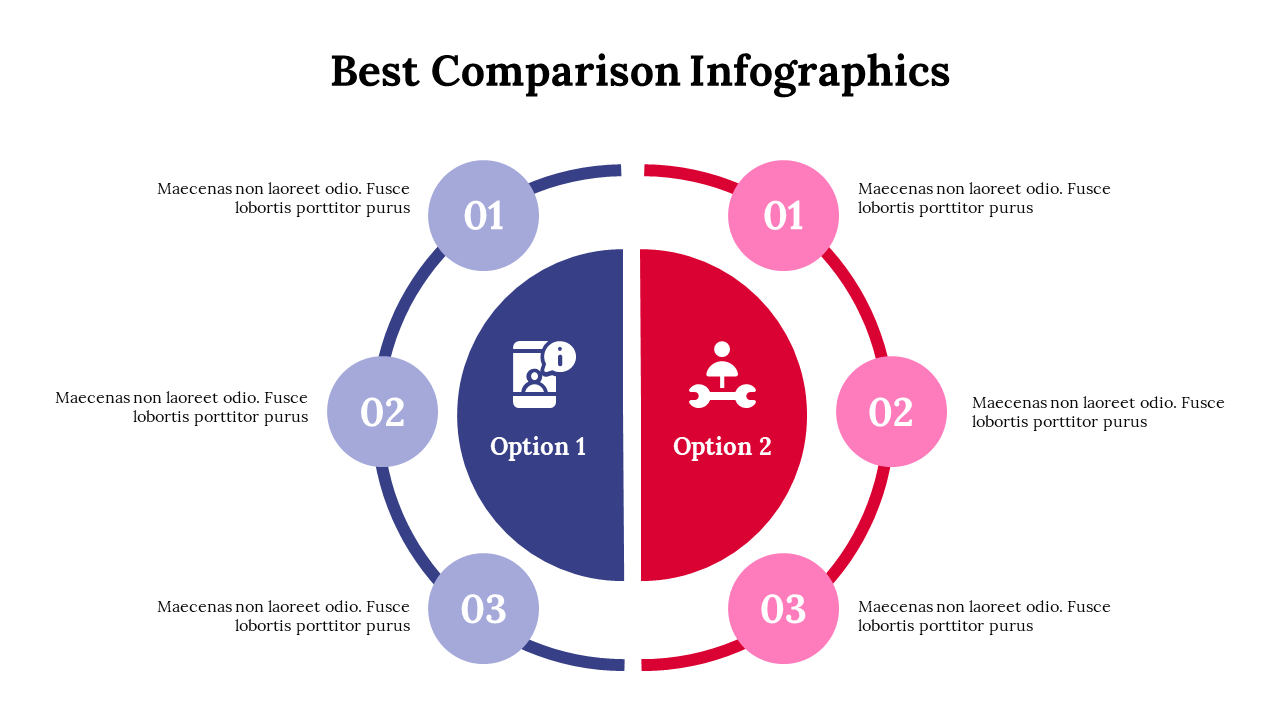 Best Comparison Infographics

Maecenas non laoreet odio. Fusce lobortis porttitor purus

01

Maecenas non laoreet odio. Fusce lobortis porttitor purus

02

Maecenas non laoreet odio. Fusce lobortis porttitor purus

03

Option 1

Option 2

01

Maecenas non laoreet odio. Fusce lobortis porttitor purus

02

Maecenas non laoreet odio. Fusce lobortis porttitor purus

03

Maecenas non laoreet odio. Fusce lobortis porttitor purus