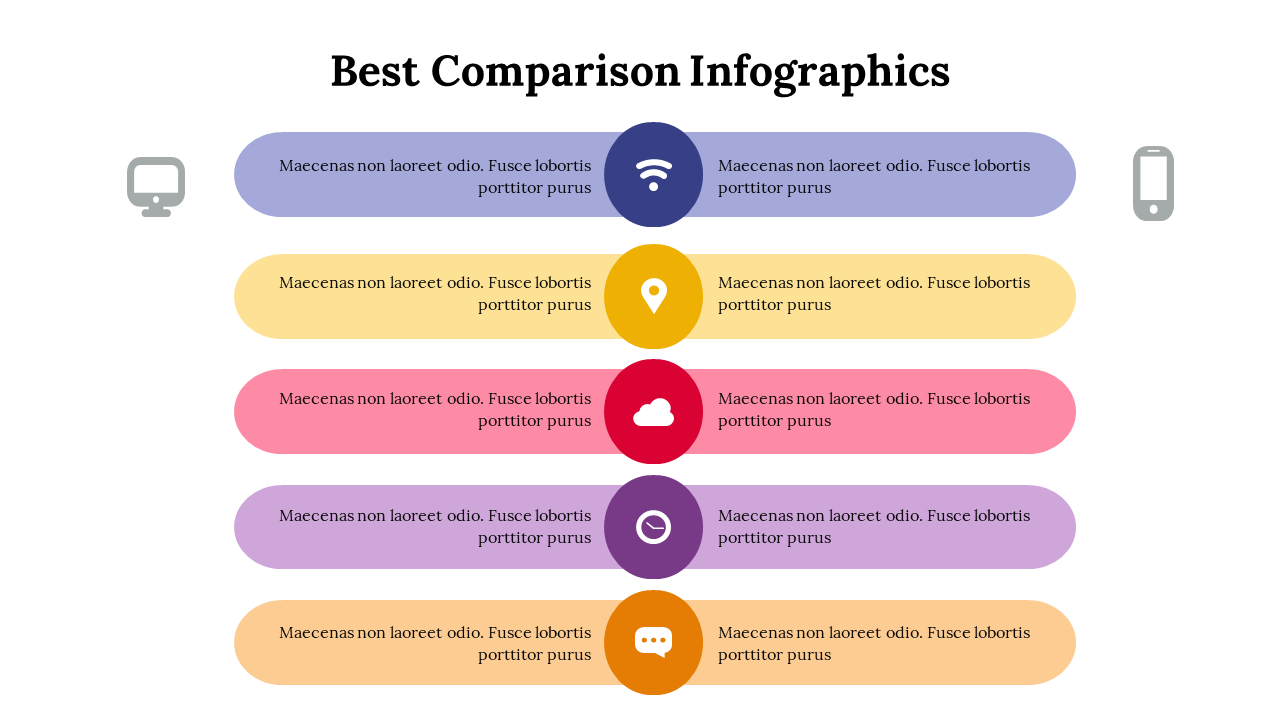 Best Comparison Infographics

Maecenas non laoreet odio. Fusce lobortis porttitor purus

Maecenas non laoreet odio. Fusce lobortis porttitor purus

Maecenas non laoreet odio. Fusce lobortis porttitor purus

Maecenas non laoreet odio. Fusce lobortis porttitor purus

Maecenas non laoreet odio. Fusce lobortis porttitor purus

Maecenas non laoreet odio. Fusce lobortis porttitor purus

Maecenas non laoreet odio. Fusce lobortis porttitor purus

Maecenas non laoreet odio. Fusce lobortis porttitor purus

Maecenas non laoreet odio. Fusce lobortis porttitor purus

Maecenas non laoreet odio. Fusce lobortis porttitor purus