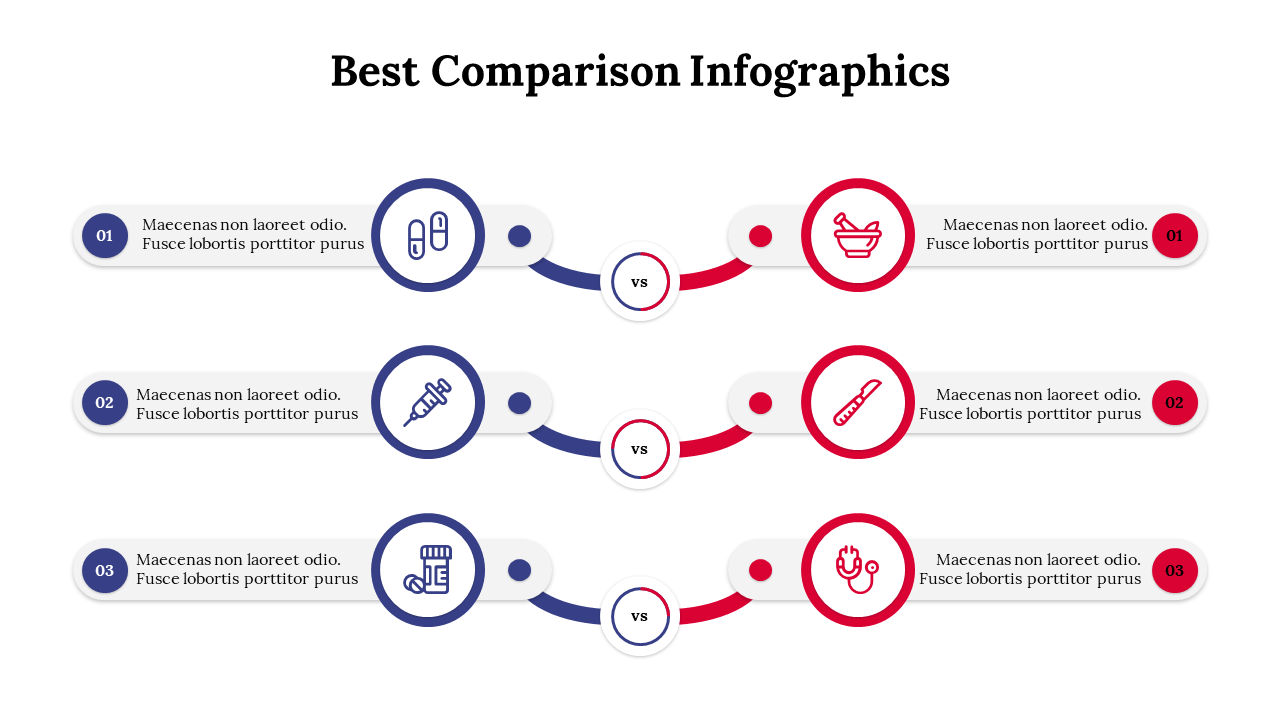 Best Comparison Infographics

01 Maecenas non laoreet odio. Fusce lobortis porttitor purus

vs

Maecenas non laoreet odio. Fusce lobortis porttitor purus 01

02 Maecenas non laoreet odio. Fusce lobortis porttitor purus

vs

Maecenas non laoreet odio. Fusce lobortis porttitor purus 02

03 Maecenas non laoreet odio. Fusce lobortis porttitor purus

vs

Maecenas non laoreet odio. Fusce lobortis porttitor purus 03