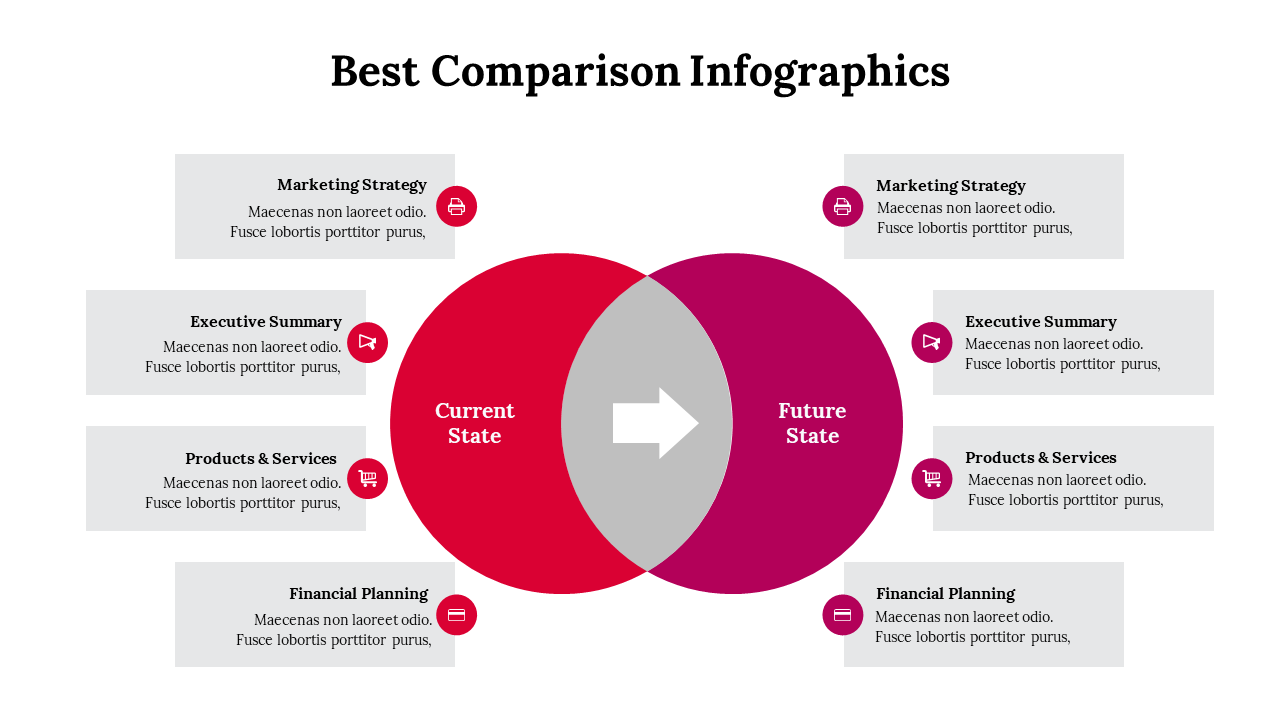 Best Comparison Infographics

Marketing Strategy
Maecenas non laoreet odio. Fusce lobortis porttitor purus,

Executive Summary
Maecenas non laoreet odio. Fusce lobortis porttitor purus,

Products & Services
Maecenas non laoreet odio. Fusce lobortis porttitor purus,

Financial Planning
Maecenas non laoreet odio. Fusce lobortis porttitor purus,

Current State

Future State

Marketing Strategy
Maecenas non laoreet odio. Fusce lobortis porttitor purus,

Executive Summary
Maecenas non laoreet odio. Fusce lobortis porttitor purus,

Products & Services
Maecenas non laoreet odio. Fusce lobortis porttitor purus,

Financial Planning
Maecenas non laoreet odio. Fusce lobortis porttitor purus,