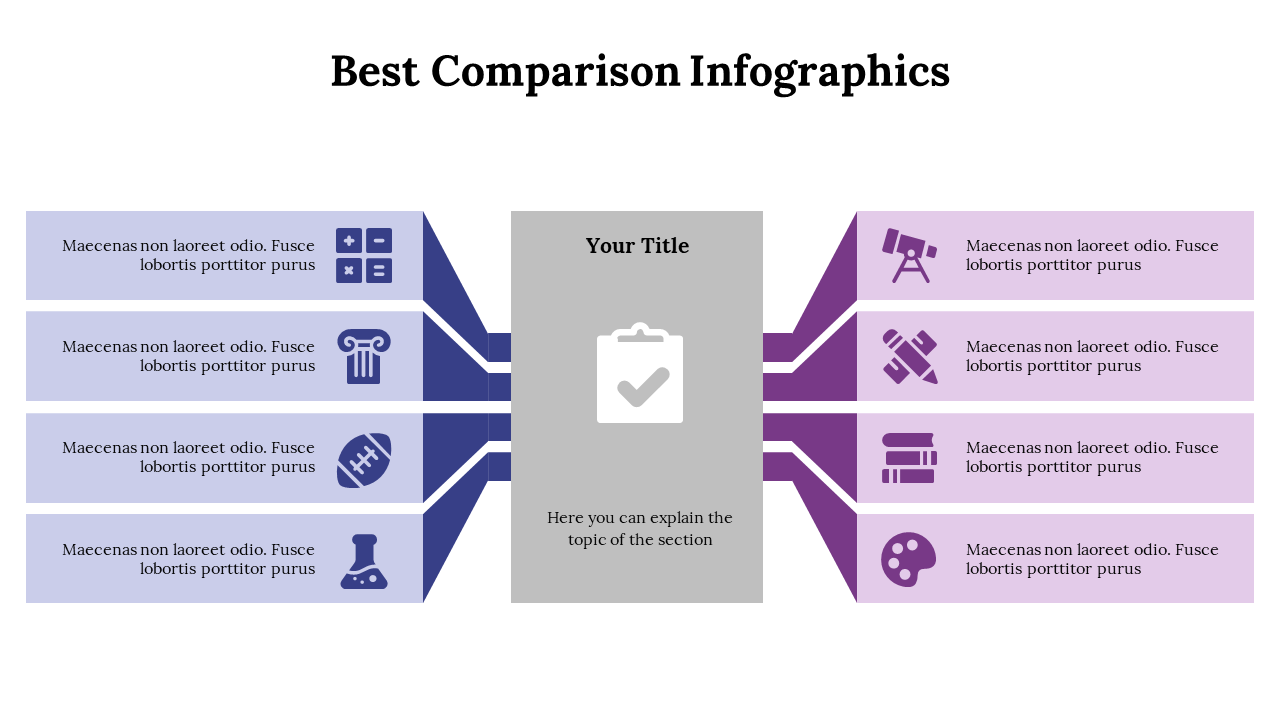 Best Comparison Infographics

Maecenas non laoreet odio. Fusce lobortis porttitor purus

Maecenas non laoreet odio. Fusce lobortis porttitor purus

Maecenas non laoreet odio. Fusce lobortis porttitor purus

Maecenas non laoreet odio. Fusce lobortis porttitor purus

Your Title

Here you can explain the topic of the section

Maecenas non laoreet odio. Fusce lobortis porttitor purus

Maecenas non laoreet odio. Fusce lobortis porttitor purus

Maecenas non laoreet odio. Fusce lobortis porttitor purus

Maecenas non laoreet odio. Fusce lobortis porttitor purus