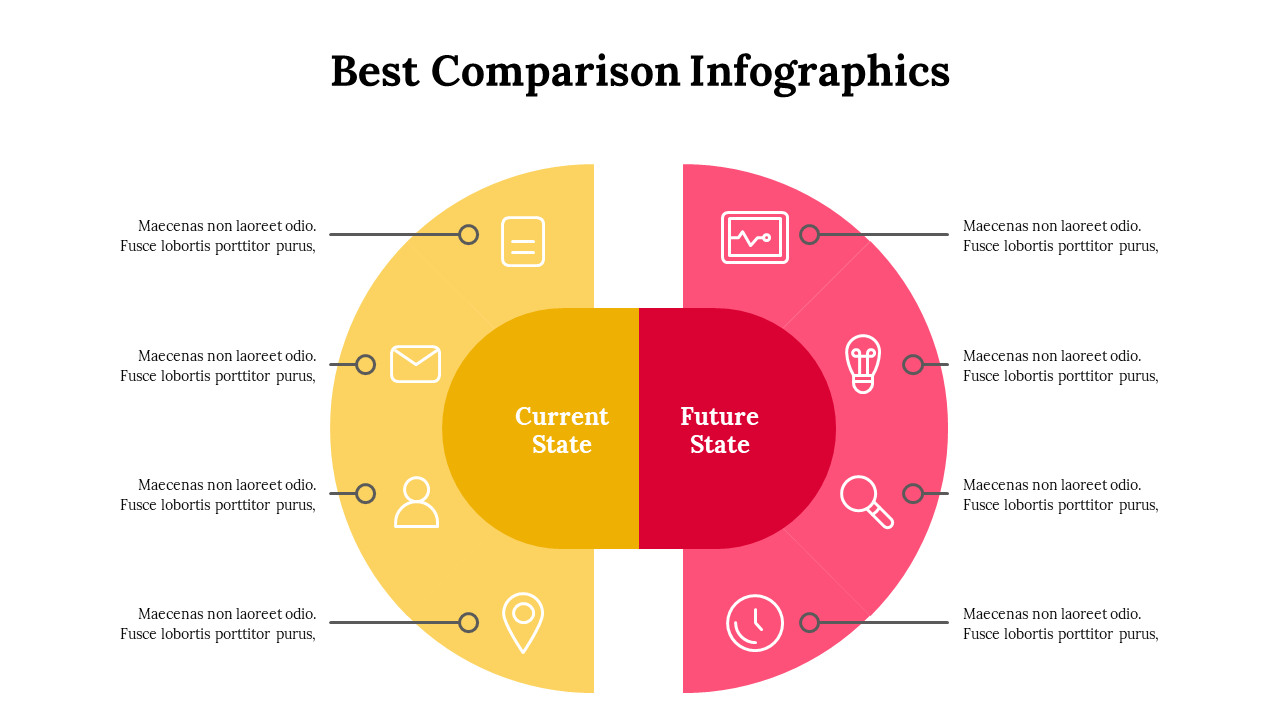 Best Comparison Infographics

Maecenas non laoreet odio. Fusce lobortis porttitor purus,

Maecenas non laoreet odio. Fusce lobortis porttitor purus,

Maecenas non laoreet odio. Fusce lobortis porttitor purus,

Maecenas non laoreet odio. Fusce lobortis porttitor purus,

Current State

Future State

Maecenas non laoreet odio. Fusce lobortis porttitor purus,

Maecenas non laoreet odio. Fusce lobortis porttitor purus,

Maecenas non laoreet odio. Fusce lobortis porttitor purus,

Maecenas non laoreet odio. Fusce lobortis porttitor purus,