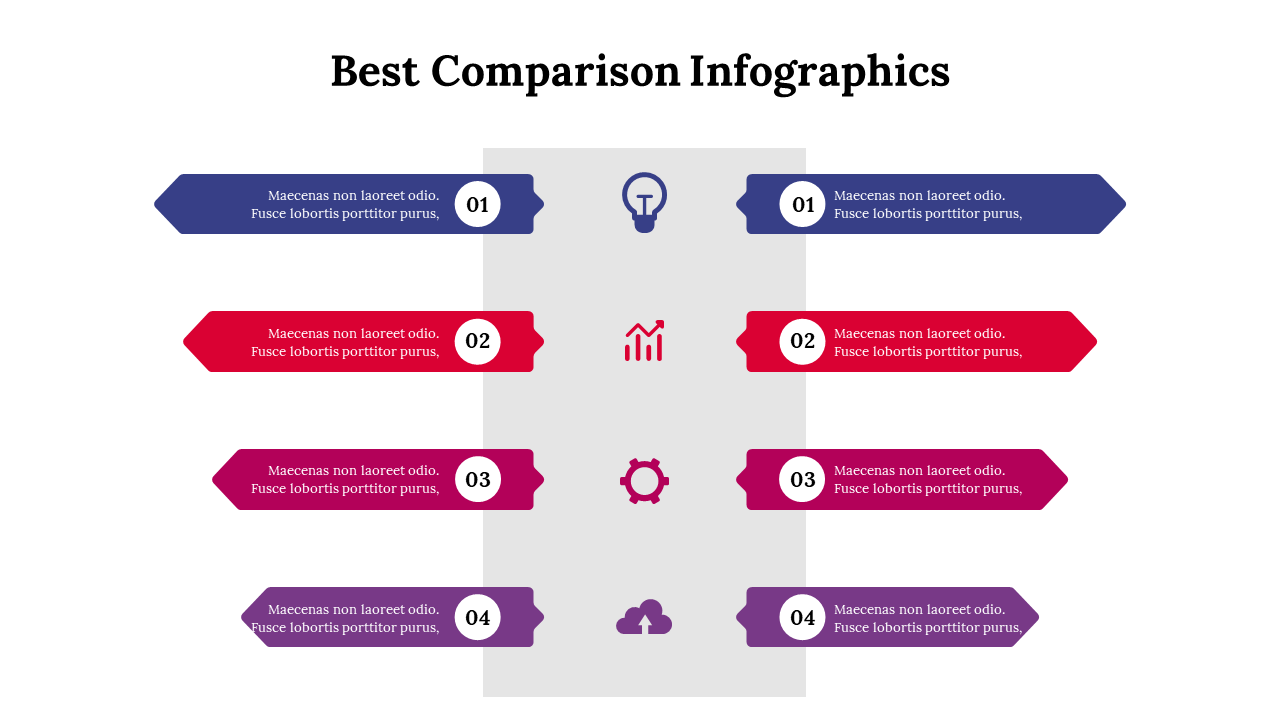 Best Comparison Infographics

Maecenas non laoreet odio. Fusce lobortis porttitor purus,

01

01

Maecenas non laoreet odio. Fusce lobortis porttitor purus,

Maecenas non laoreet odio. Fusce lobortis porttitor purus,

02

02

Maecenas non laoreet odio. Fusce lobortis porttitor purus,

Maecenas non laoreet odio. Fusce lobortis porttitor purus,

03

03

Maecenas non laoreet odio. Fusce lobortis porttitor purus,

Maecenas non laoreet odio. Fusce lobortis porttitor purus,

04

04

Maecenas non laoreet odio. Fusce lobortis porttitor purus,