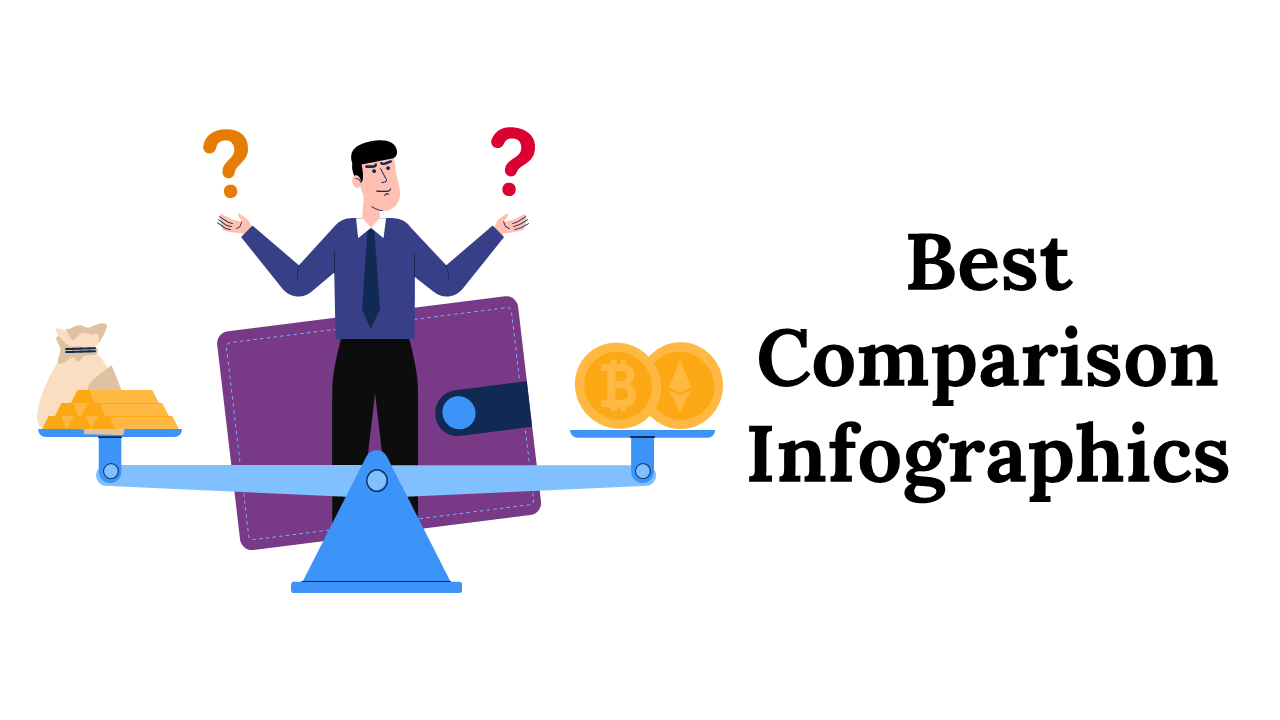 ?
?

Best
Comparison
Infographics