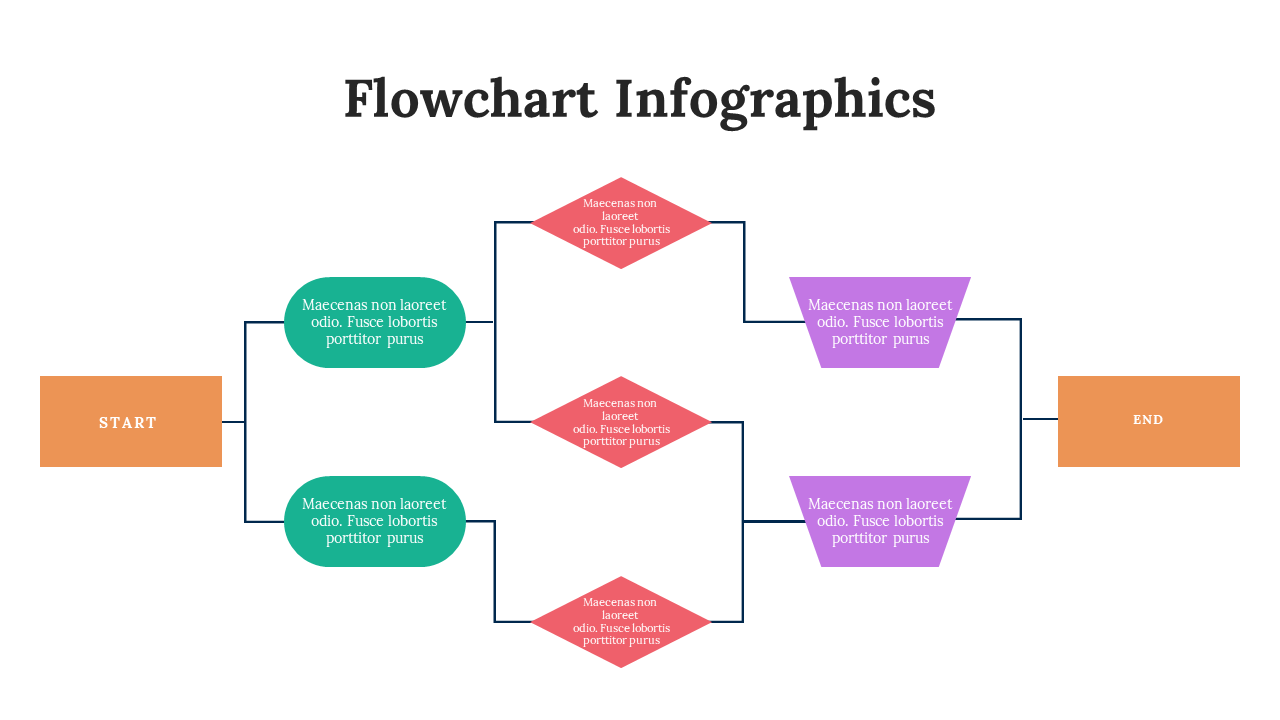 Flowchart Infographics

START

Maecenas non laoreet odio. Fusce lobortis porttitor purus

Maecenas non laoreet odio. Fusce lobortis porttitor purus

Maecenas non laoreet odio. Fusce lobortis porttitor purus

Maecenas non laoreet odio. Fusce lobortis porttitor purus

Maecenas non laoreet odio. Fusce lobortis porttitor purus

Maecenas non laoreet odio. Fusce lobortis porttitor purus

Maecenas non laoreet odio. Fusce lobortis porttitor purus

END