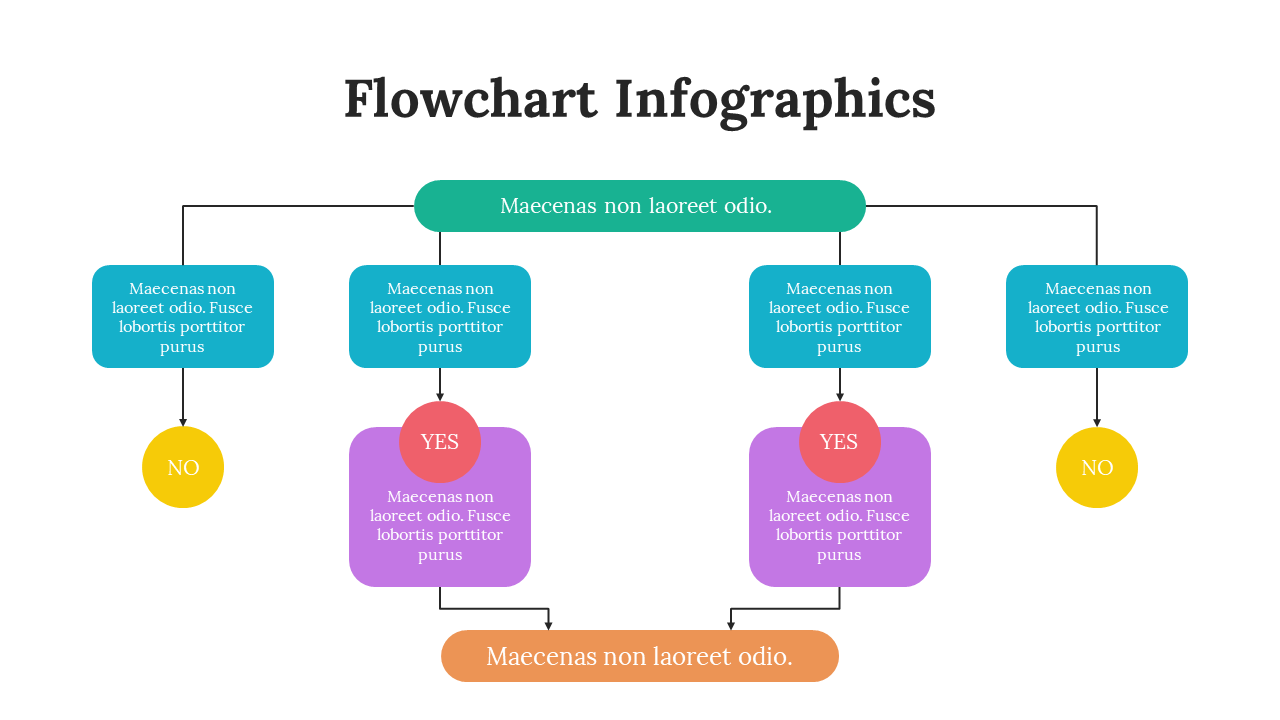 Flowchart Infographics

Maecenas non laoreet odio.

Maecenas non laoreet odio. Fusce lobortis porttitor purus

Maecenas non laoreet odio. Fusce lobortis porttitor purus

Maecenas non laoreet odio. Fusce lobortis porttitor purus

Maecenas non laoreet odio. Fusce lobortis porttitor purus

NO

YES

Maecenas non laoreet odio. Fusce lobortis porttitor purus

YES

Maecenas non laoreet odio. Fusce lobortis porttitor purus

NO

Maecenas non laoreet odio.