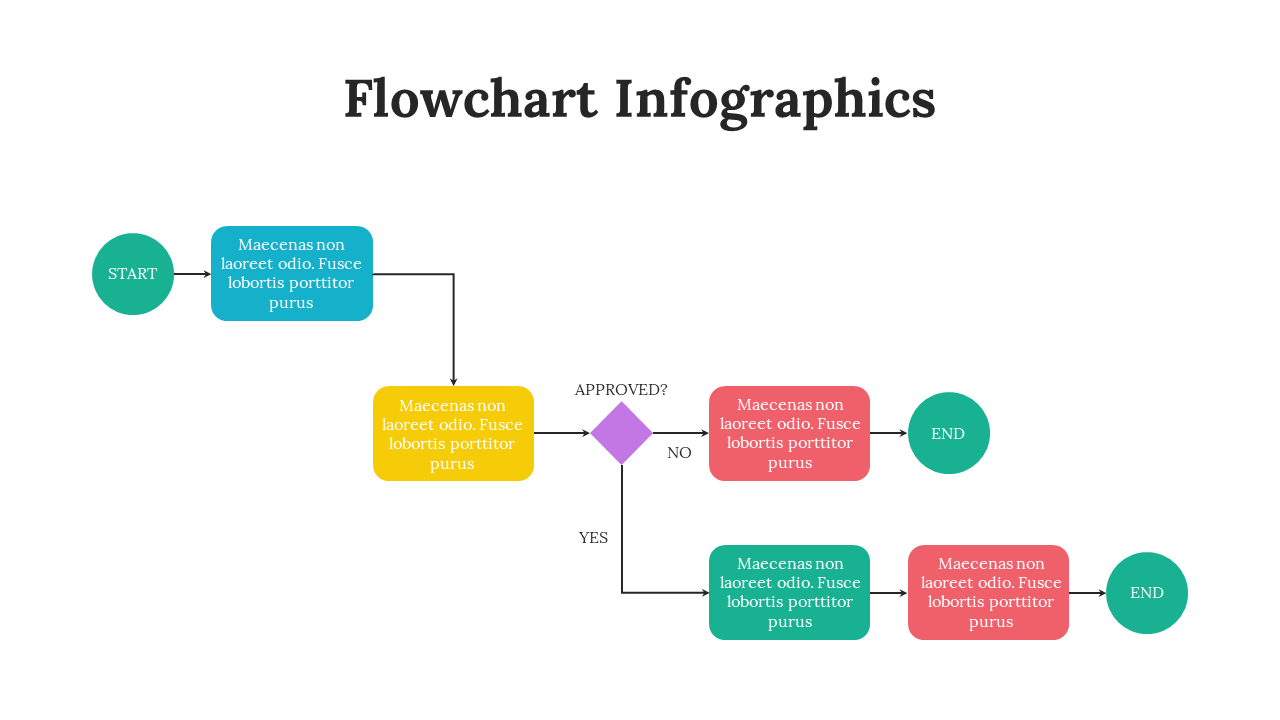 Flowchart Infographics

START

Maecenas non laoreet odio. Fusce lobortis porttitor purus

Maecenas non laoreet odio. Fusce lobortis porttitor purus

APPROVED?

NO

Maecenas non laoreet odio. Fusce lobortis porttitor purus

END

YES

Maecenas non laoreet odio. Fusce lobortis porttitor purus

Maecenas non laoreet odio. Fusce lobortis porttitor purus

END