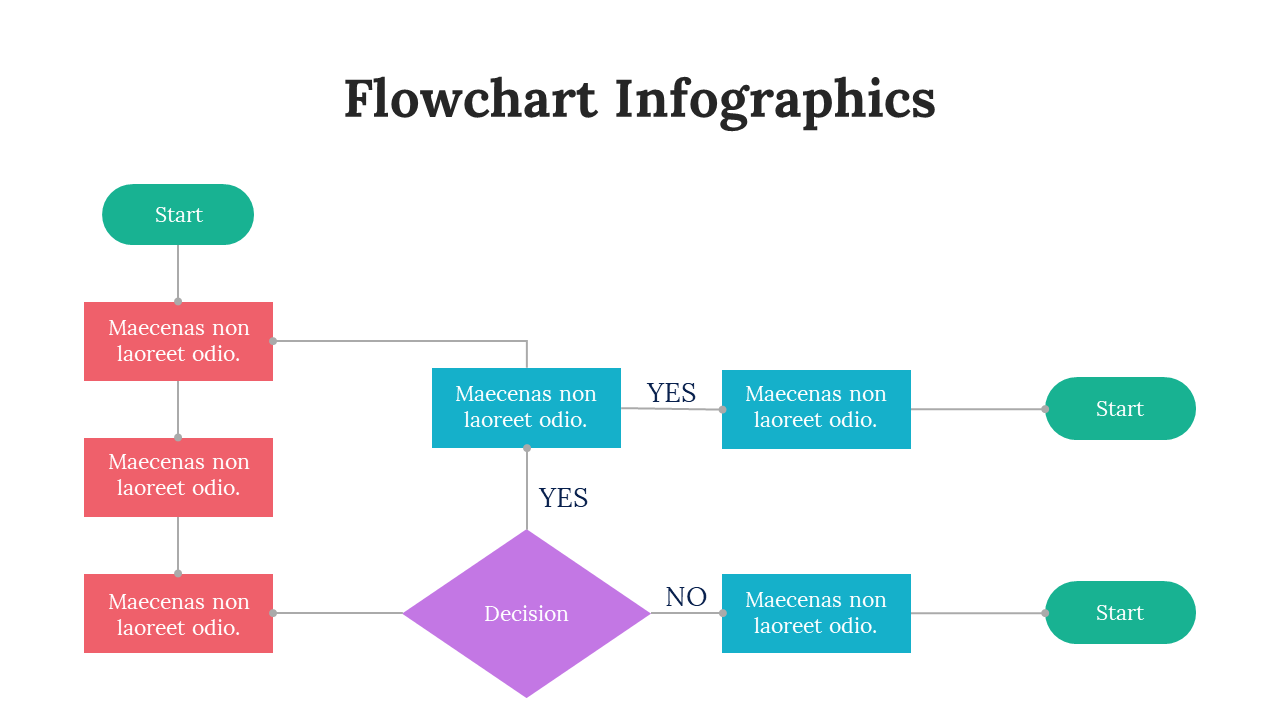 Flowchart Infographics

Start

Maecenas non laoreet odio.

Maecenas non laoreet odio.

Maecenas non laoreet odio.

Maecenas non laoreet odio.

YES

Maecenas non laoreet odio.

Start

YES

Decision

NO

Maecenas non laoreet odio.

Start