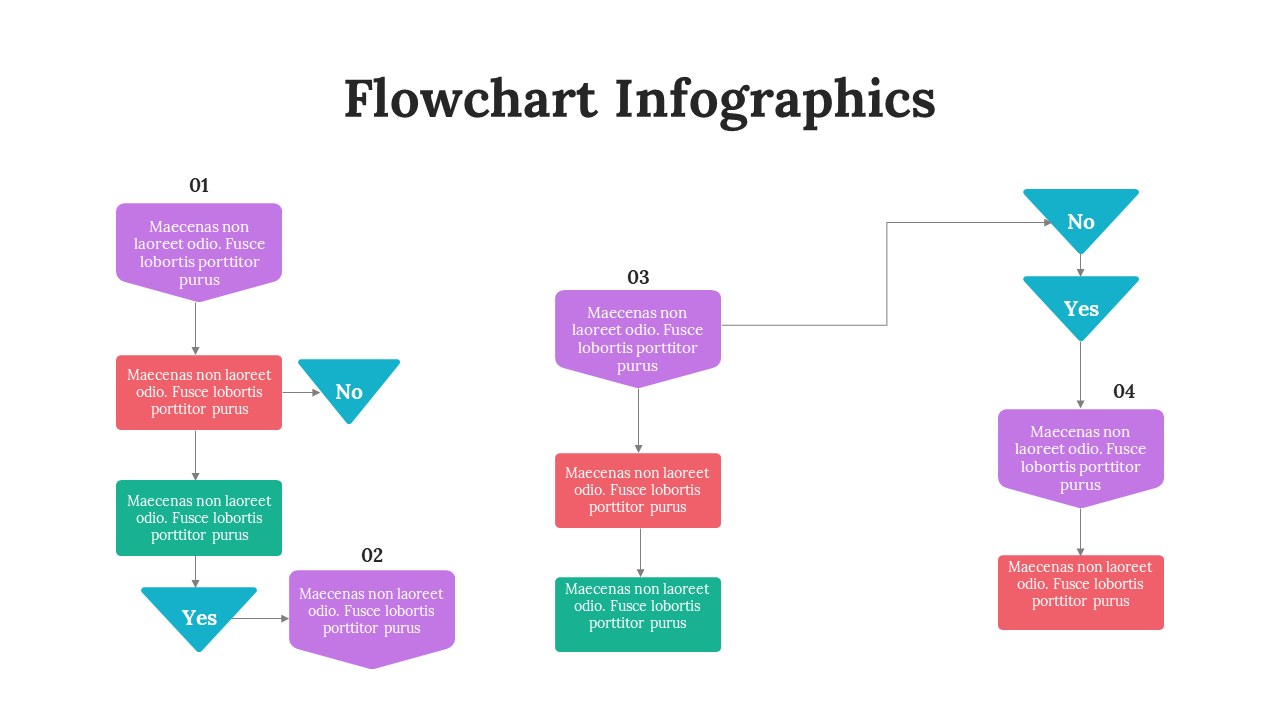 Flowchart Infographics

01

Maecenas non laoreet odio. Fusce lobortis porttitor purus

Maecenas non laoreet odio. Fusce lobortis porttitor purus

No

Maecenas non laoreet odio. Fusce lobortis porttitor purus

Yes

02

Maecenas non laoreet odio. Fusce lobortis porttitor purus

03

Maecenas non laoreet odio. Fusce lobortis porttitor purus

Maecenas non laoreet odio. Fusce lobortis porttitor purus

Maecenas non laoreet odio. Fusce lobortis porttitor purus

No

Yes

04

Maecenas non laoreet odio. Fusce lobortis porttitor purus

Maecenas non laoreet odio. Fusce lobortis porttitor purus