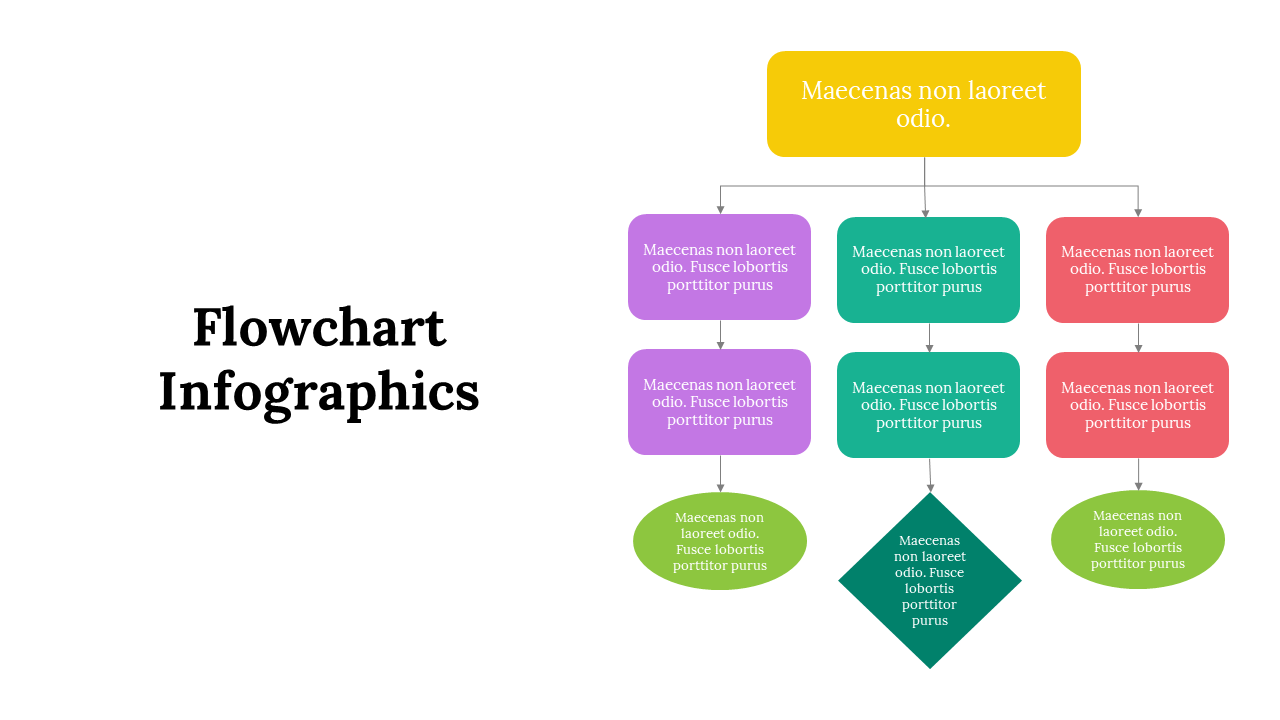 Flowchart Infographics

Maecenas non laoreet odio.

Maecenas non laoreet odio. Fusce lobortis porttitor purus

Maecenas non laoreet odio. Fusce lobortis porttitor purus

Maecenas non laoreet odio. Fusce lobortis porttitor purus

Maecenas non laoreet odio. Fusce lobortis porttitor purus

Maecenas non laoreet odio. Fusce lobortis porttitor purus

Maecenas non laoreet odio. Fusce lobortis porttitor purus

Maecenas non laoreet odio. Fusce lobortis porttitor purus

Maecenas non laoreet odio. Fusce lobortis porttitor purus

Maecenas non laoreet odio. Fusce lobortis porttitor purus