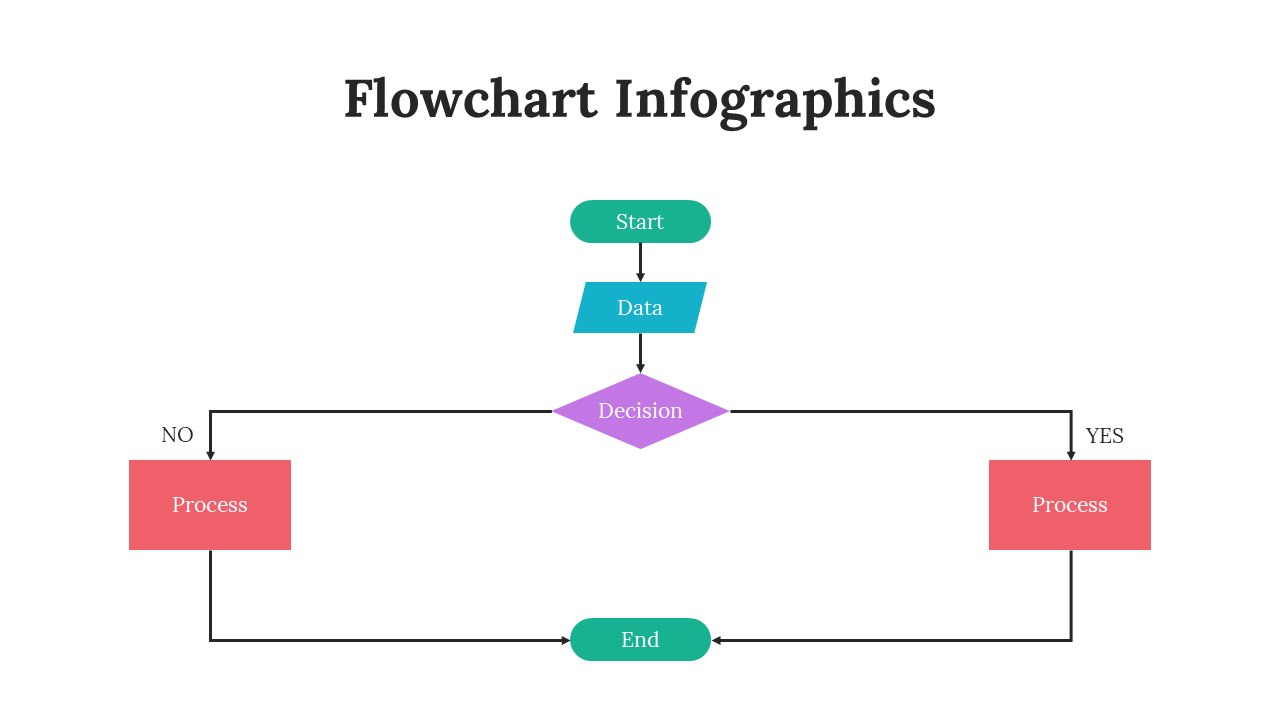 Flowchart Infographics

Start

Data

Decision

NO

YES

Process

Process

End