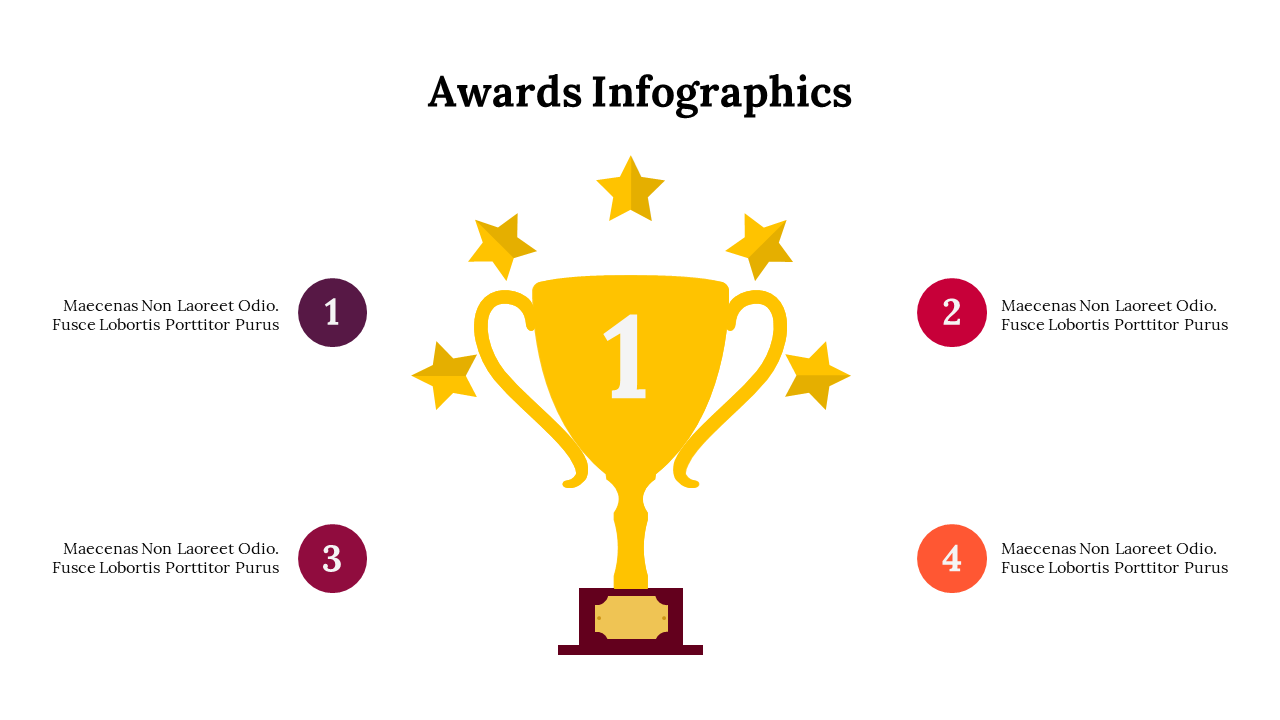 Awards Infographics

Maecenas Non Laoreet Odio. Fusce Lobortis Porttitor Purus

1

1

2

Maecenas Non Laoreet Odio. Fusce Lobortis Porttitor Purus

Maecenas Non Laoreet Odio. Fusce Lobortis Porttitor Purus

3

4

Maecenas Non Laoreet Odio. Fusce Lobortis Porttitor Purus