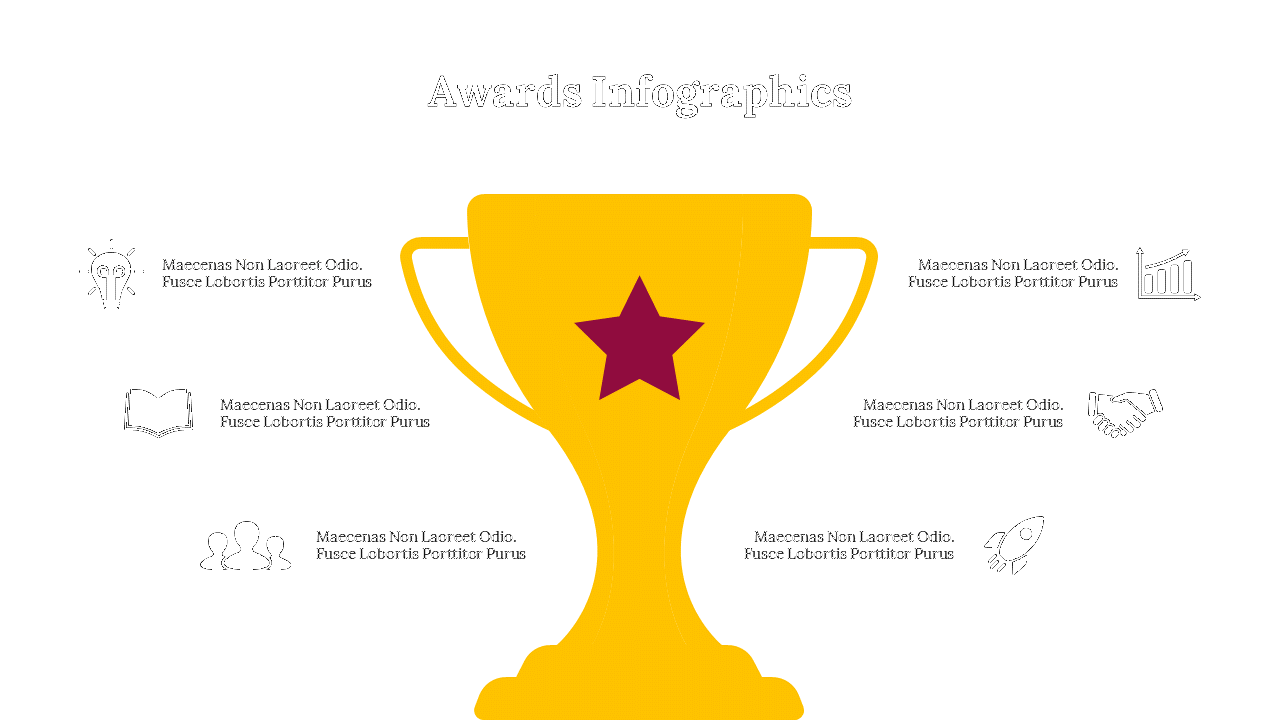 Awards Infographics

Maecenas Non Laoreet Odio. Fusce Lobortis Porttitor Purus

Maecenas Non Laoreet Odio. Fusce Lobortis Porttitor Purus

Maecenas Non Laoreet Odio. Fusce Lobortis Porttitor Purus

Maecenas Non Laoreet Odio. Fusce Lobortis Porttitor Purus

Maecenas Non Laoreet Odio. Fusce Lobortis Porttitor Purus

Maecenas Non Laoreet Odio. Fusce Lobortis Porttitor Purus