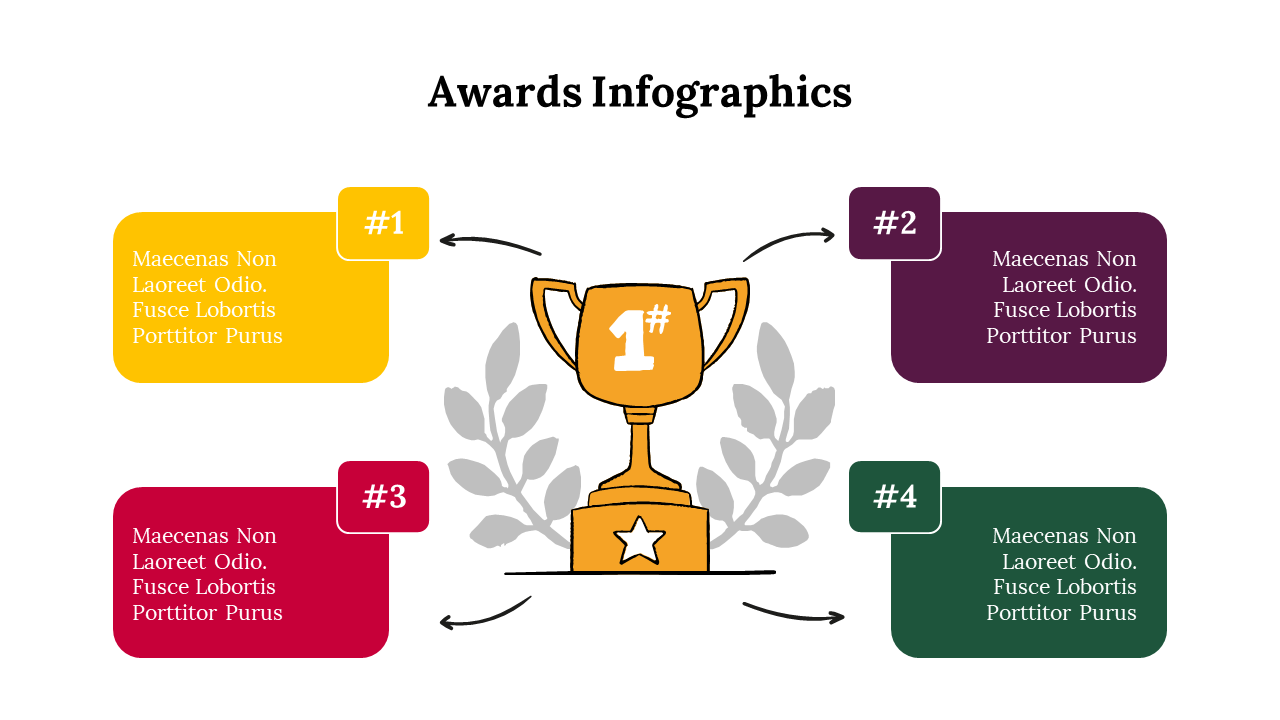 Awards Infographics

#1

Maecenas Non Laoreet Odio. Fusce Lobortis Porttitor Purus

#2

Maecenas Non Laoreet Odio. Fusce Lobortis Porttitor Purus

1#

#3

Maecenas Non Laoreet Odio. Fusce Lobortis Porttitor Purus

#4

Maecenas Non Laoreet Odio. Fusce Lobortis Porttitor Purus