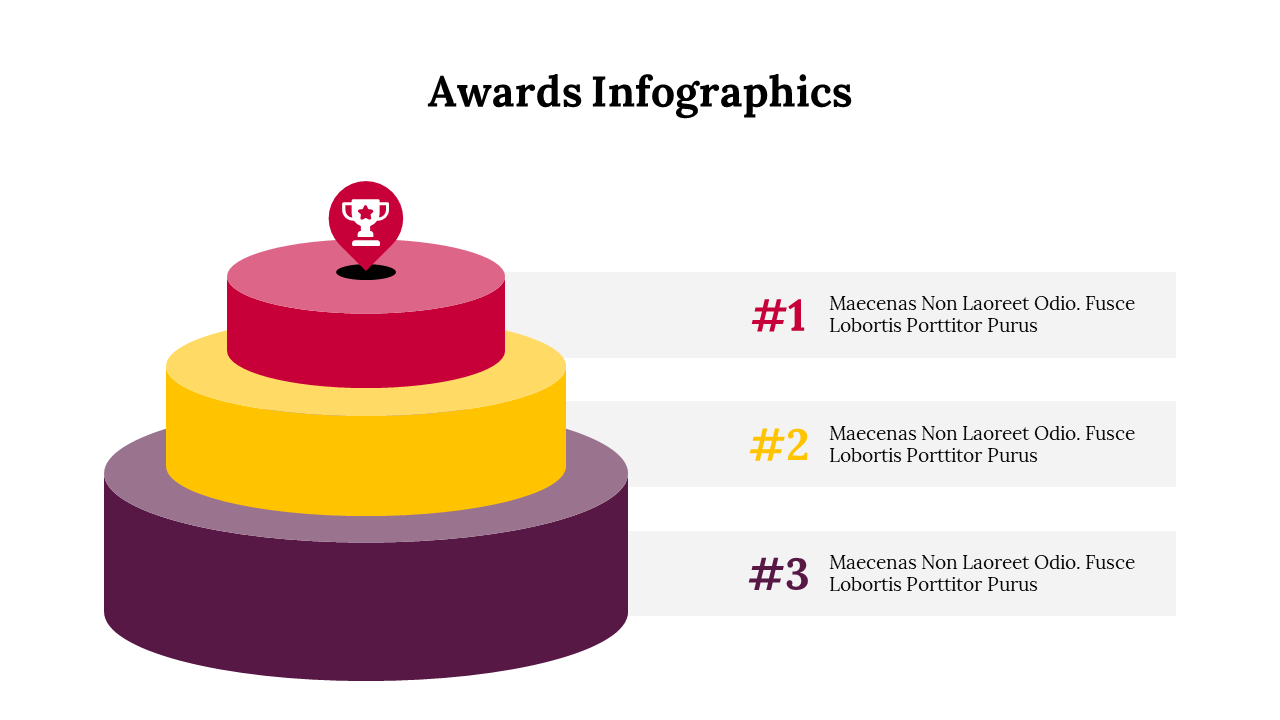 Awards Infographics

#1 Maecenas Non Laoreet Odio. Fusce Lobortis Porttitor Purus

#2 Maecenas Non Laoreet Odio. Fusce Lobortis Porttitor Purus

#3 Maecenas Non Laoreet Odio. Fusce Lobortis Porttitor Purus