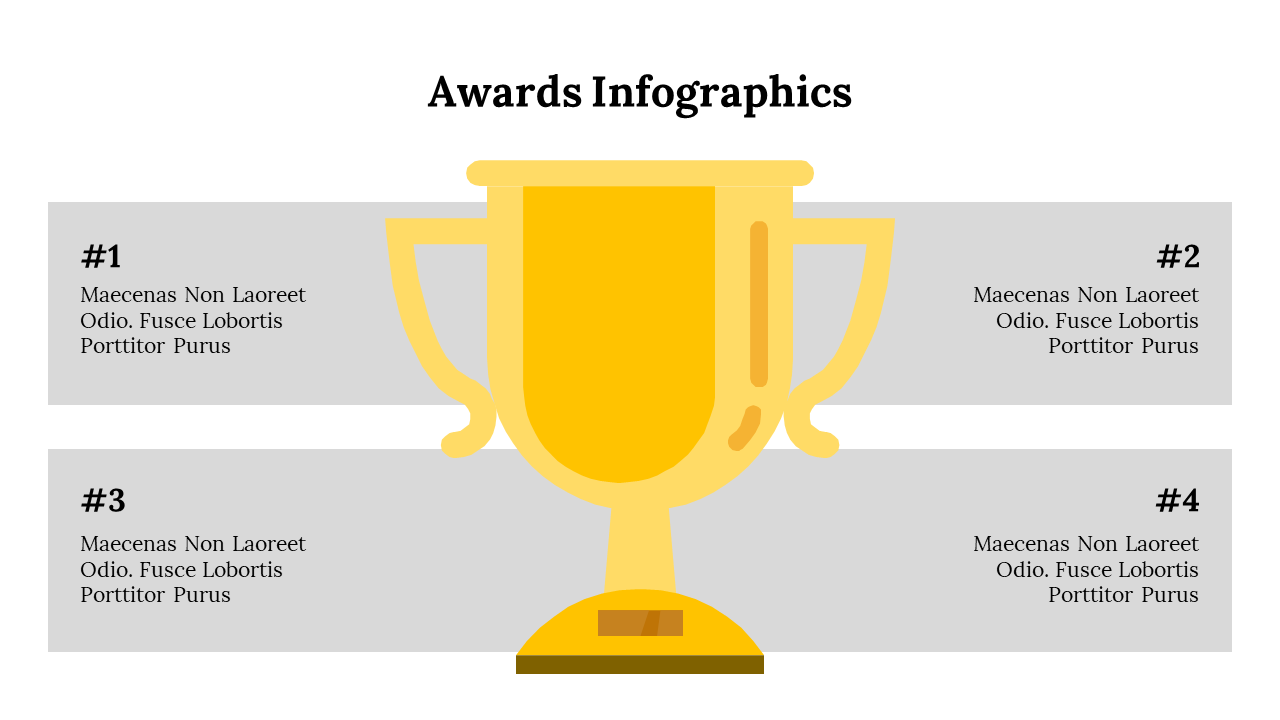 Awards Infographics

#1
Maecenas Non Laoreet Odio. Fusce Lobortis Porttitor Purus

#2
Maecenas Non Laoreet Odio. Fusce Lobortis Porttitor Purus

#3
Maecenas Non Laoreet Odio. Fusce Lobortis Porttitor Purus

#4
Maecenas Non Laoreet Odio. Fusce Lobortis Porttitor Purus