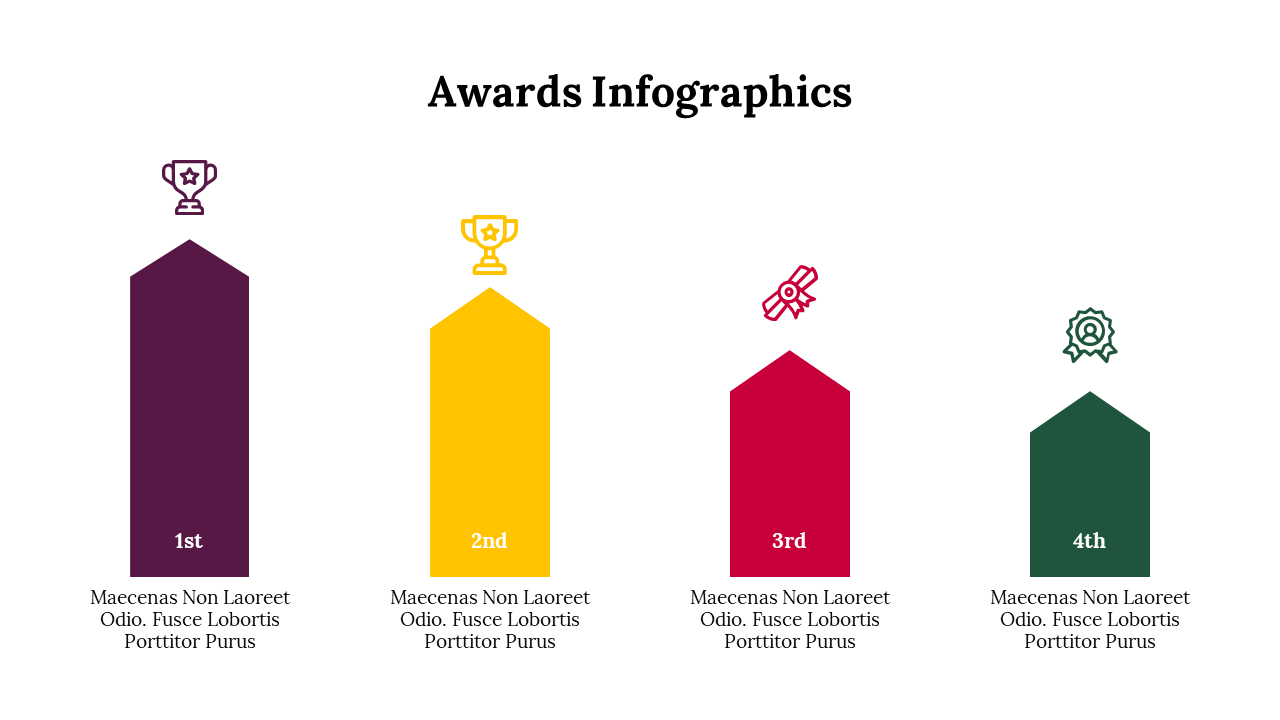 Awards Infographics

1st

Maecenas Non Laoreet Odio. Fusce Lobortis Porttitor Purus

2nd

Maecenas Non Laoreet Odio. Fusce Lobortis Porttitor Purus

3rd

Maecenas Non Laoreet Odio. Fusce Lobortis Porttitor Purus

4th

Maecenas Non Laoreet Odio. Fusce Lobortis Porttitor Purus