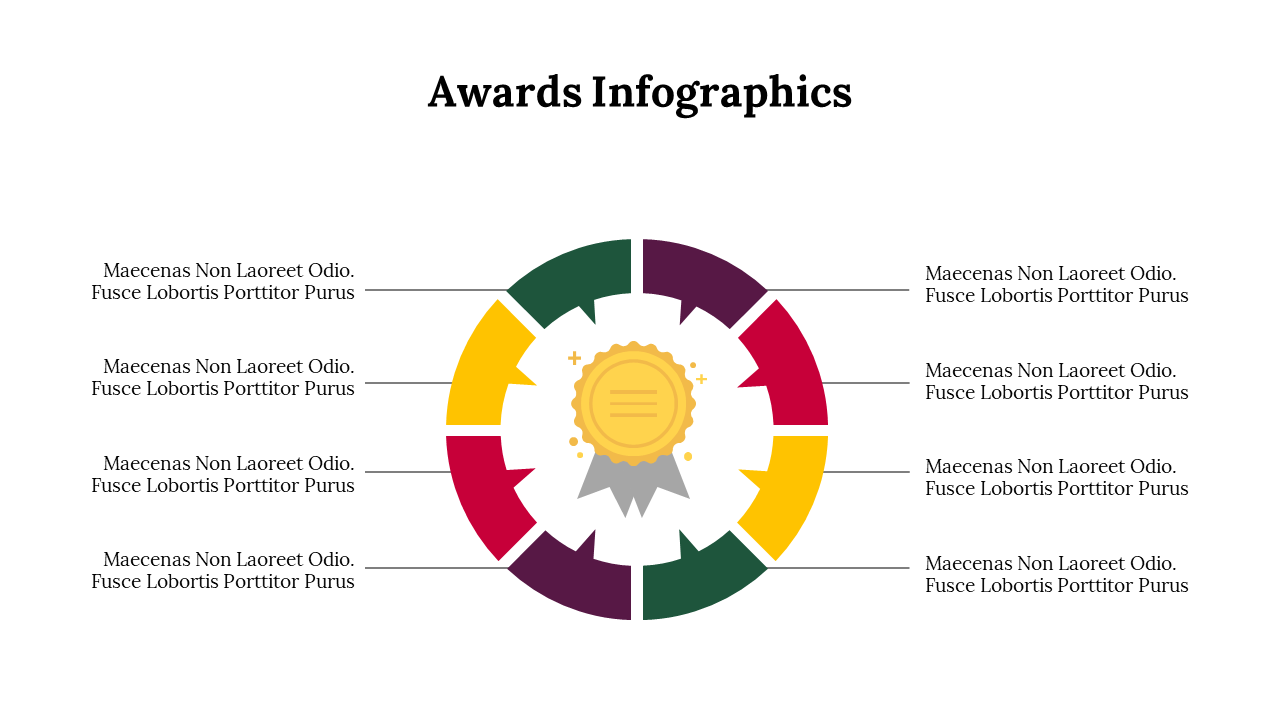 Awards Infographics

Maecenas Non Laoreet Odio. Fusce Lobortis Porttitor Purus

Maecenas Non Laoreet Odio. Fusce Lobortis Porttitor Purus

Maecenas Non Laoreet Odio. Fusce Lobortis Porttitor Purus

Maecenas Non Laoreet Odio. Fusce Lobortis Porttitor Purus

Maecenas Non Laoreet Odio. Fusce Lobortis Porttitor Purus

Maecenas Non Laoreet Odio. Fusce Lobortis Porttitor Purus

Maecenas Non Laoreet Odio. Fusce Lobortis Porttitor Purus

Maecenas Non Laoreet Odio. Fusce Lobortis Porttitor Purus