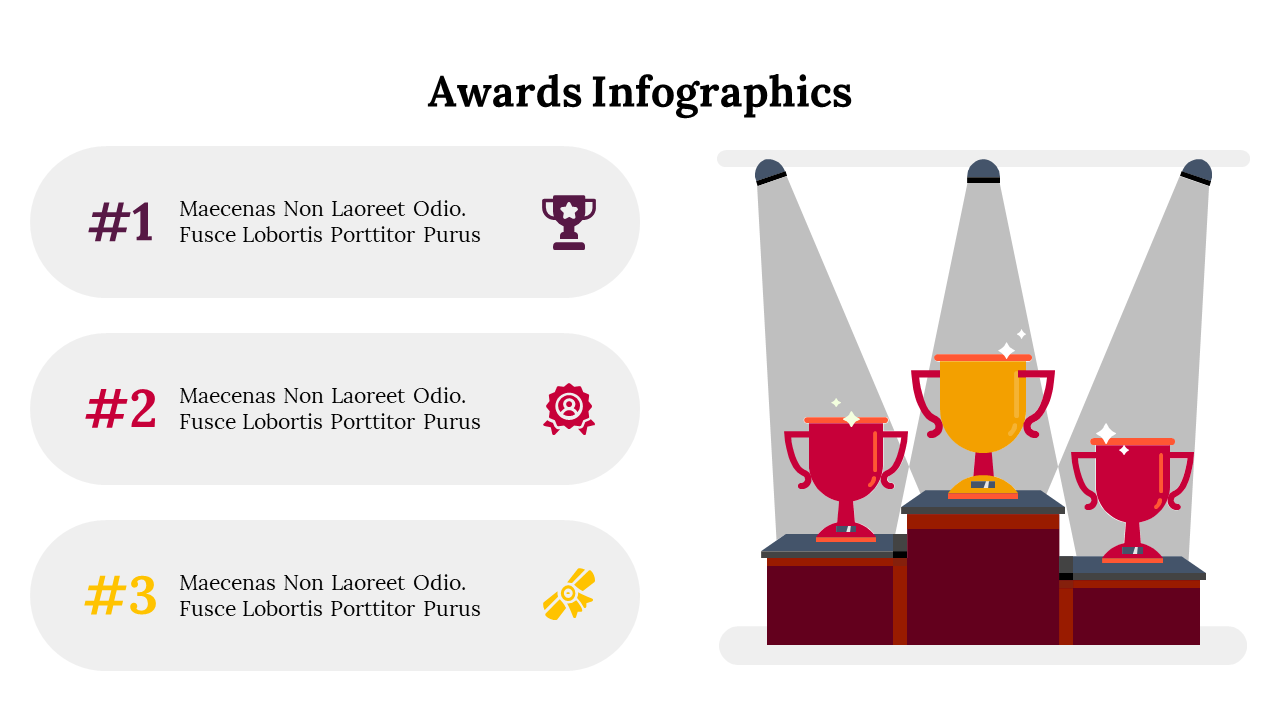 Awards Infographics

#1 Maecenas Non Laoreet Odio. Fusce Lobortis Porttitor Purus

#2 Maecenas Non Laoreet Odio. Fusce Lobortis Porttitor Purus

#3 Maecenas Non Laoreet Odio. Fusce Lobortis Porttitor Purus