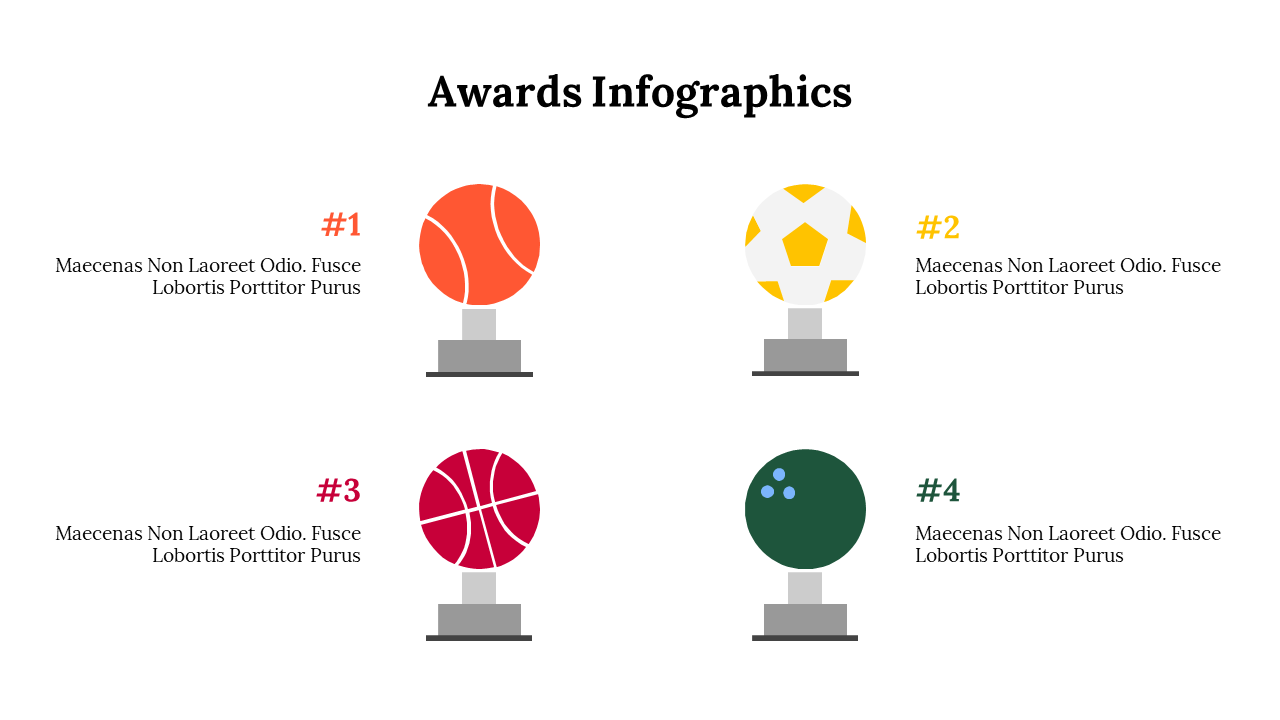 Awards Infographics

#1
Maecenas Non Laoreet Odio. Fusce Lobortis Porttitor Purus

#2
Maecenas Non Laoreet Odio. Fusce Lobortis Porttitor Purus

#3
Maecenas Non Laoreet Odio. Fusce Lobortis Porttitor Purus

#4
Maecenas Non Laoreet Odio. Fusce Lobortis Porttitor Purus