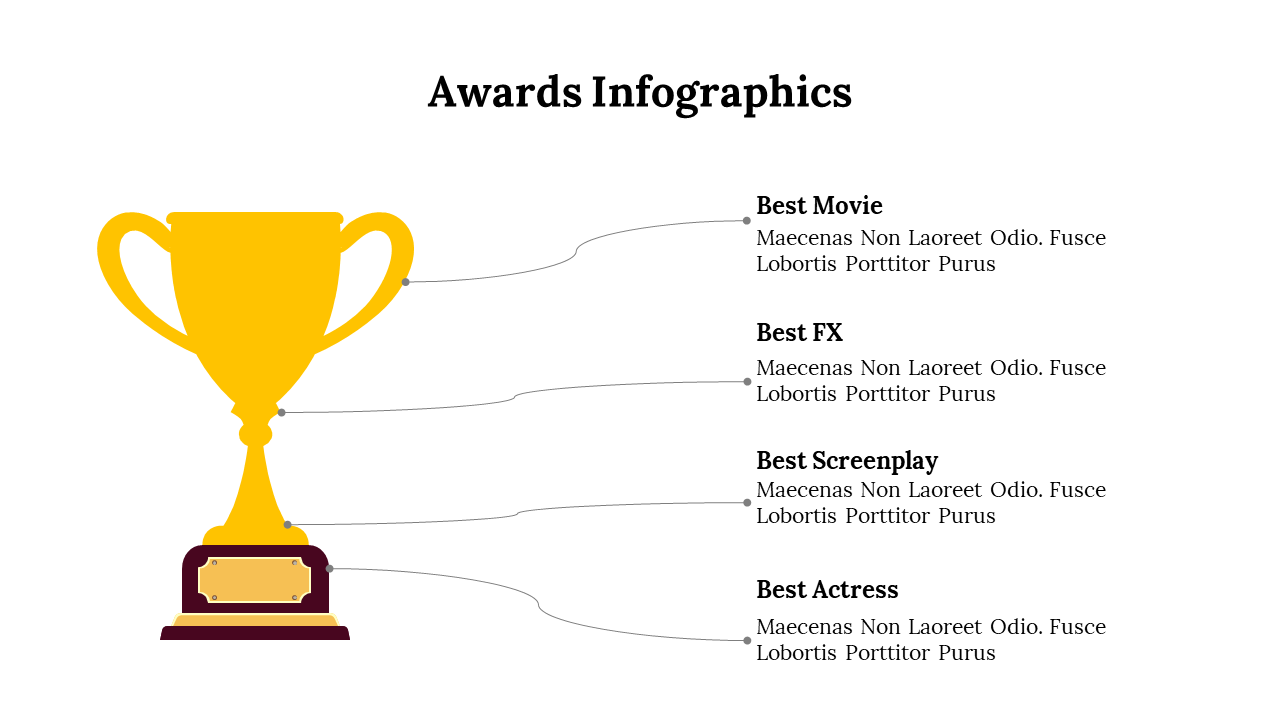 Awards Infographics

Best Movie
Maecenas Non Laoreet Odio. Fusce Lobortis Porttitor Purus

Best FX
Maecenas Non Laoreet Odio. Fusce Lobortis Porttitor Purus

Best Screenplay
Maecenas Non Laoreet Odio. Fusce Lobortis Porttitor Purus

Best Actress
Maecenas Non Laoreet Odio. Fusce Lobortis Porttitor Purus