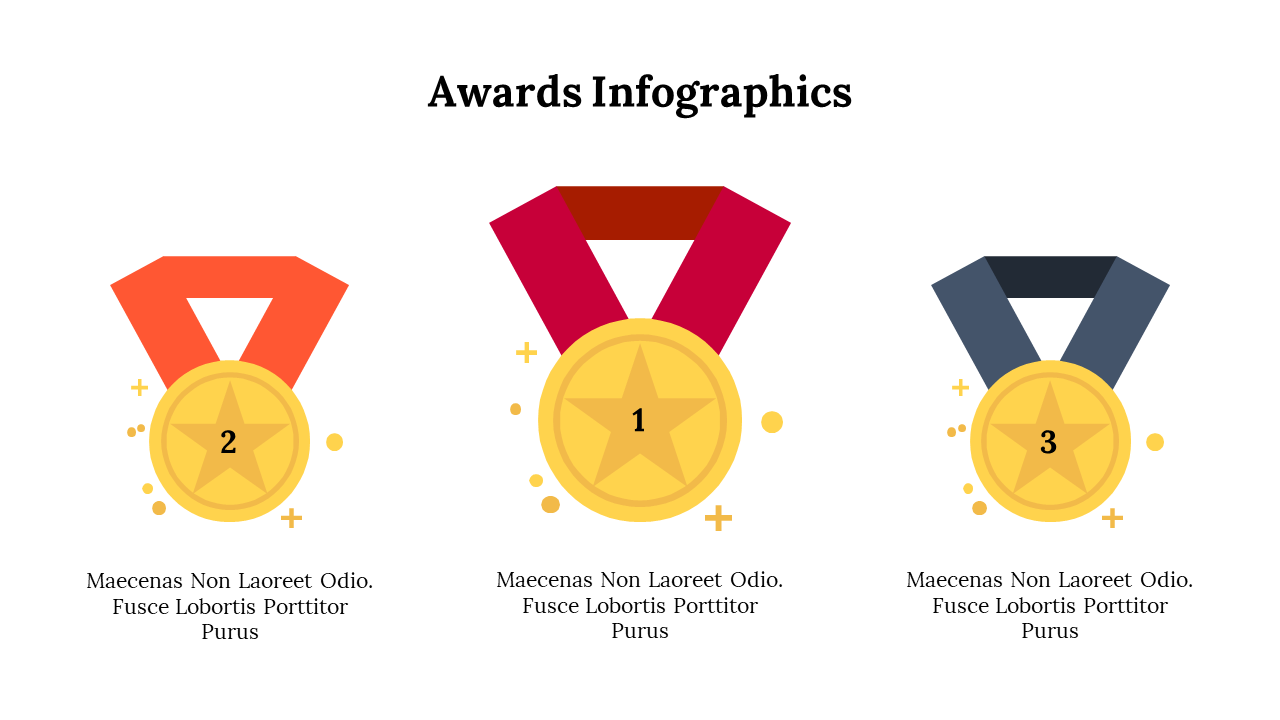 Awards Infographics

2

Maecenas Non Laoreet Odio. Fusce Lobortis Porttitor Purus

1

Maecenas Non Laoreet Odio. Fusce Lobortis Porttitor Purus

3

Maecenas Non Laoreet Odio. Fusce Lobortis Porttitor Purus