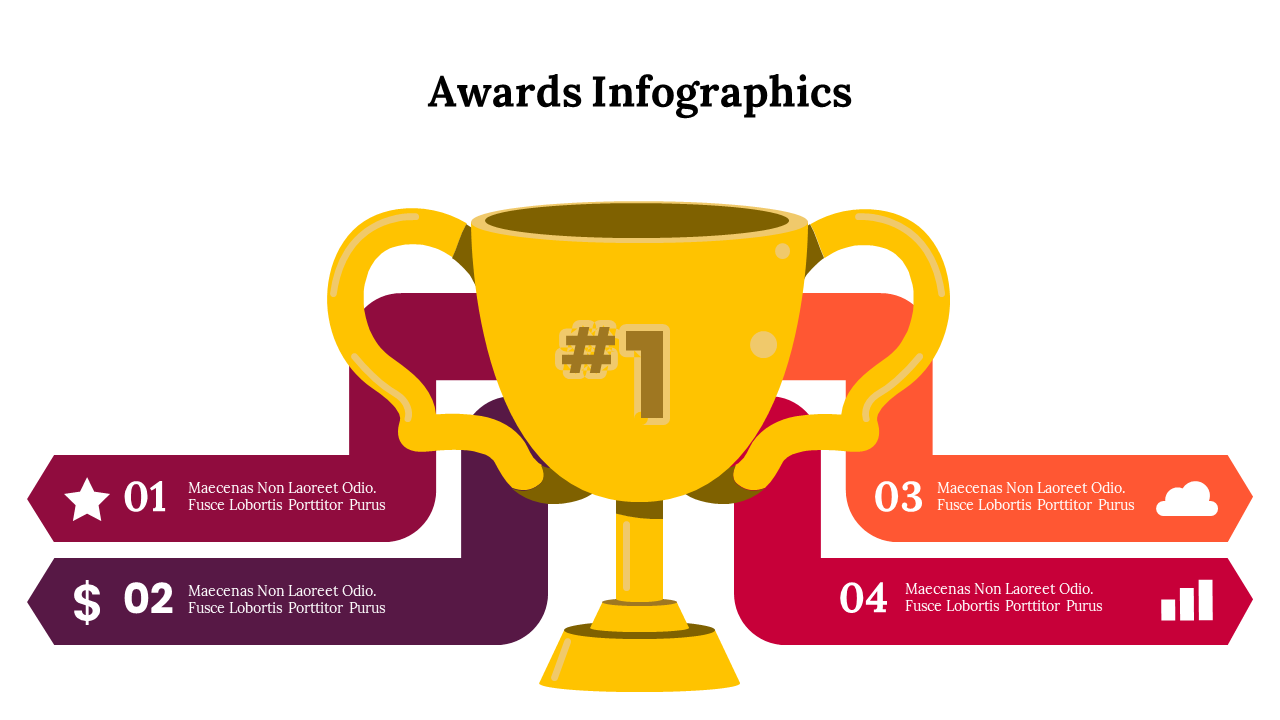 Awards Infographics

#1

01 Maecenas Non Laoreet Odio. Fusce Lobortis Porttitor Purus

$ 02 Maecenas Non Laoreet Odio. Fusce Lobortis Porttitor Purus

03 Maecenas Non Laoreet Odio. Fusce Lobortis Porttitor Purus

04 Maecenas Non Laoreet Odio. Fusce Lobortis Porttitor Purus