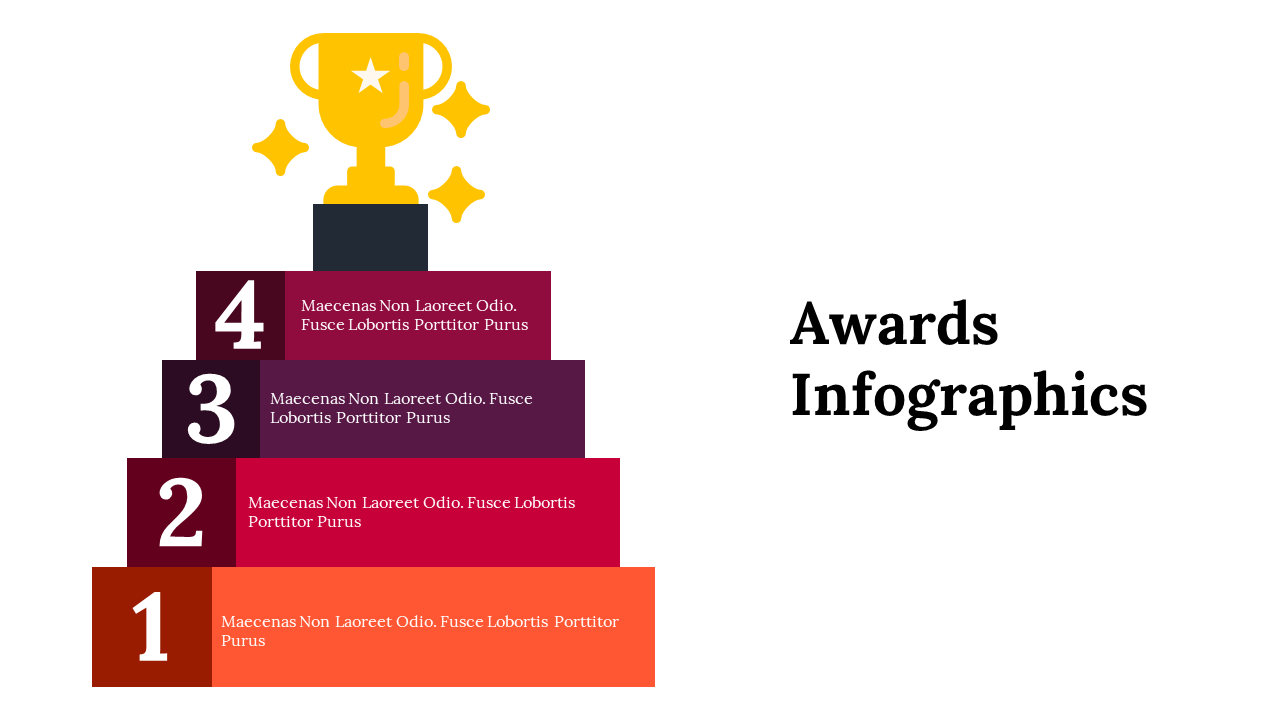 4
Maecenas Non Laoreet Odio. Fusce Lobortis Porttitor Purus

3
Maecenas Non Laoreet Odio. Fusce Lobortis Porttitor Purus

2
Maecenas Non Laoreet Odio. Fusce Lobortis Porttitor Purus

1
Maecenas Non Laoreet Odio. Fusce Lobortis Porttitor Purus

Awards Infographics