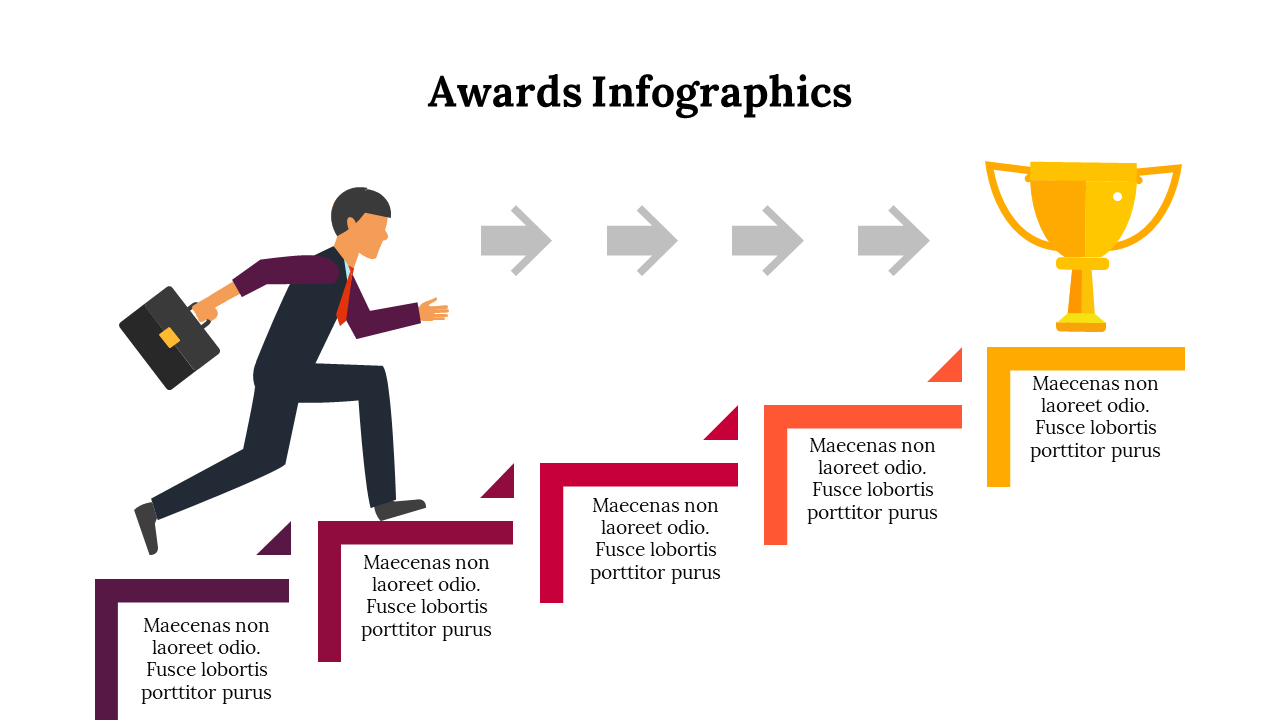 Awards Infographics

Maecenas non laoreet odio. Fusce lobortis porttitor purus

Maecenas non laoreet odio. Fusce lobortis porttitor purus

Maecenas non laoreet odio. Fusce lobortis porttitor purus

Maecenas non laoreet odio. Fusce lobortis porttitor purus

Maecenas non laoreet odio. Fusce lobortis porttitor purus