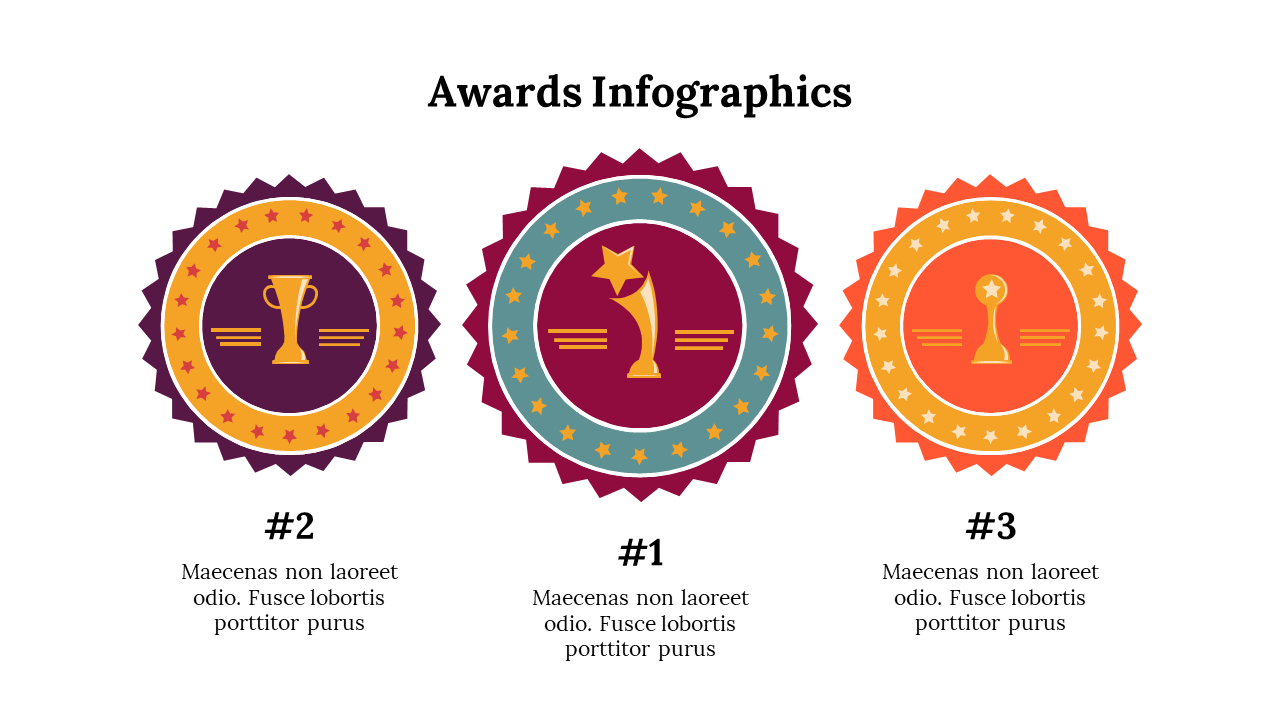 Awards Infographics

#2
Maecenas non laoreet odio. Fusce lobortis porttitor purus

#1
Maecenas non laoreet odio. Fusce lobortis porttitor purus

#3
Maecenas non laoreet odio. Fusce lobortis porttitor purus