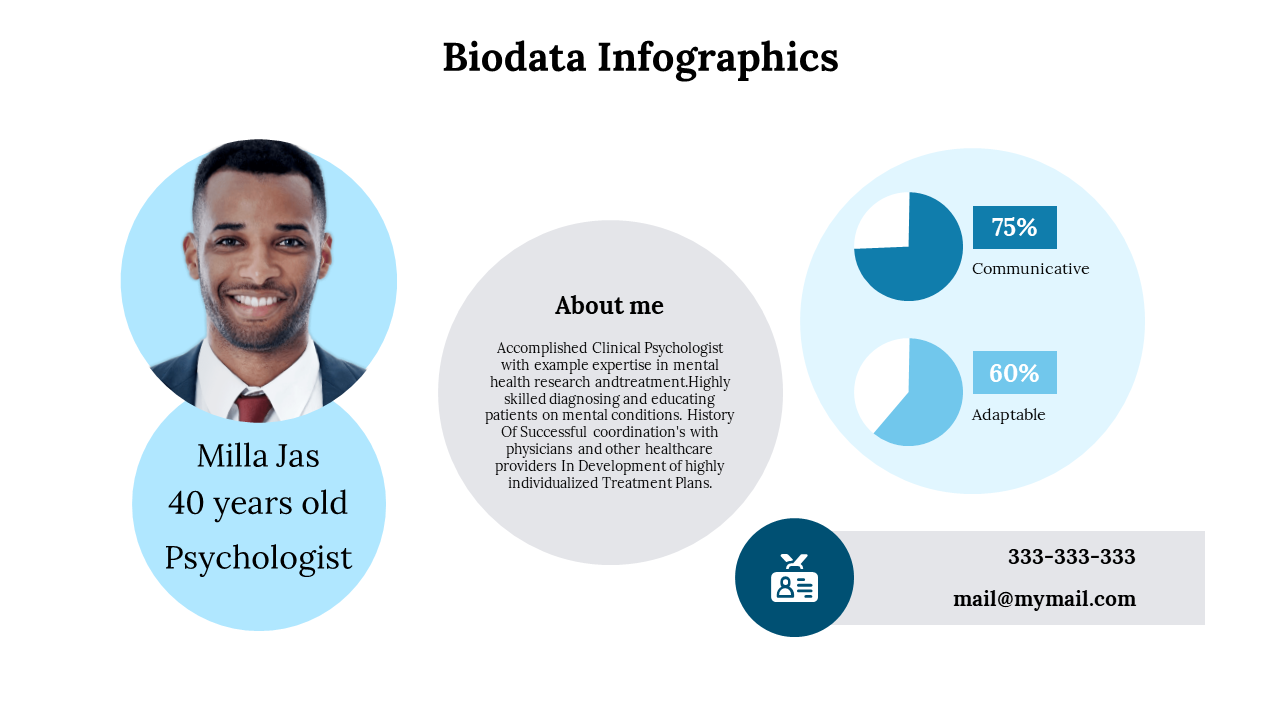 Biodata Infographics

Milla Jas
40 years old
Psychologist

About me

Accomplished Clinical Psychologist with example expertise in mental health research andtreatment.Highly skilled diagnosing and educating patients on mental conditions. History Of Successful coordination's with physicians and other healthcare providers In Development of highly individualized Treatment Plans.

75%
Communicative

60%
Adaptable

333-333-333
mail@mymail.com