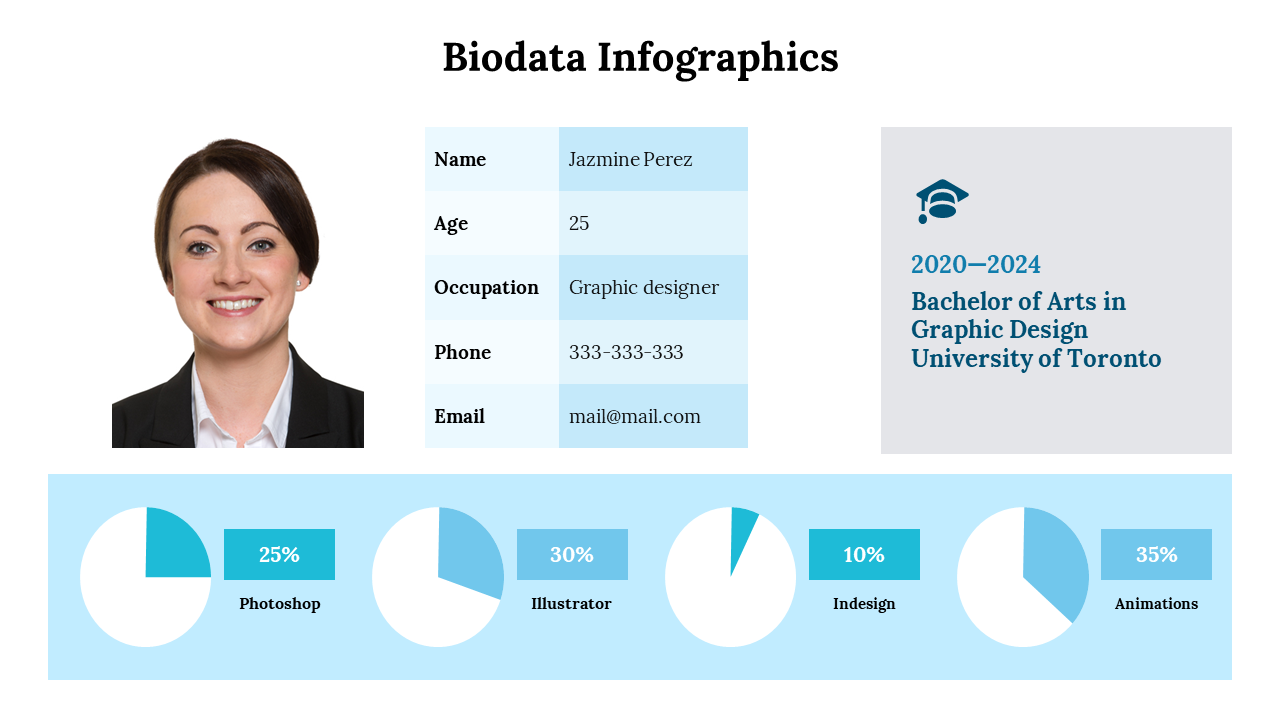 Biodata Infographics

| Name | Jazmine Perez |
|---|---|
| Age | 25 |
| Occupation | Graphic designer |
| Phone | 333-333-333 |
| Email | mail@mail.com |

2020—2024
Bachelor of Arts in Graphic Design University of Toronto

25%
Photoshop

30%
Illustrator

10%
Indesign

35%
Animations