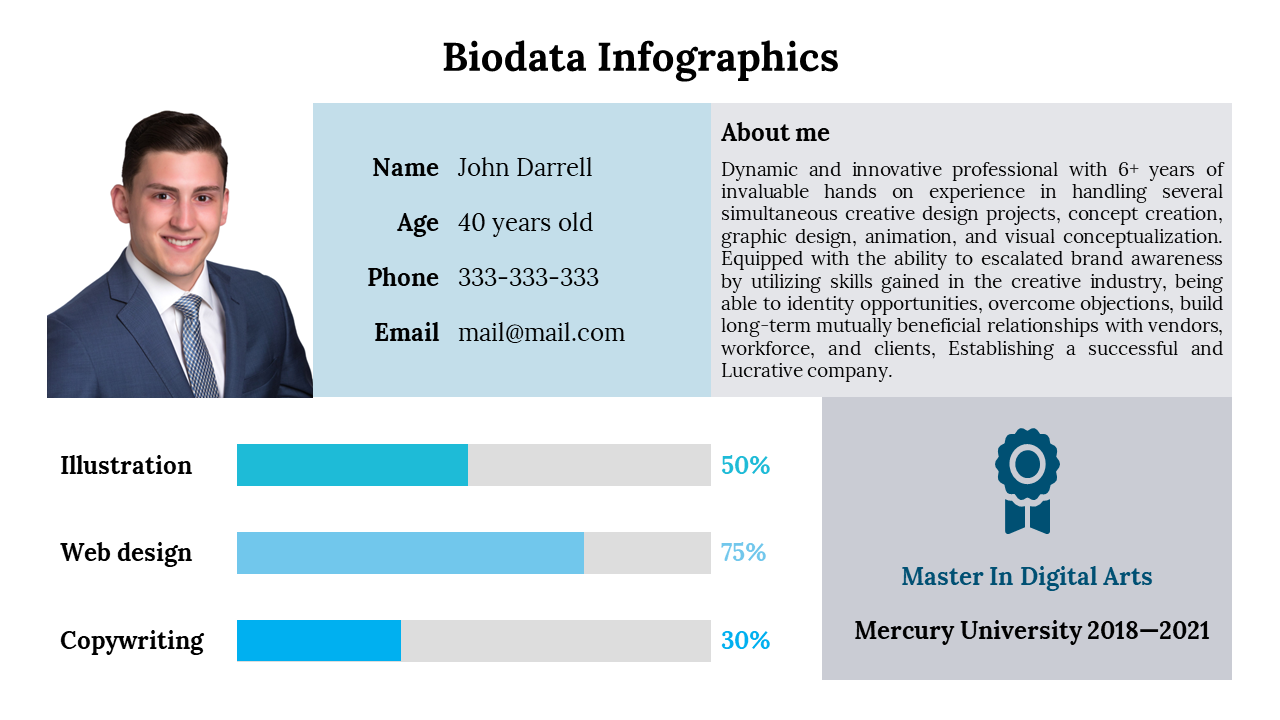 Biodata Infographics

Name John Darrell

Age 40 years old

Phone 333-333-333

Email mail@mail.com

About me

Dynamic and innovative professional with 6+ years of invaluable hands on experience in handling several simultaneous creative design projects, concept creation, graphic design, animation, and visual conceptualization. Equipped with the ability to escalated brand awareness by utilizing skills gained in the creative industry, being able to identity opportunities, overcome objections, build long-term mutually beneficial relationships with vendors, workforce, and clients, Establishing a successful and Lucrative company.

Illustration 50%

Web design 75%

Copywriting 30%

Master In Digital Arts

Mercury University 2018—2021