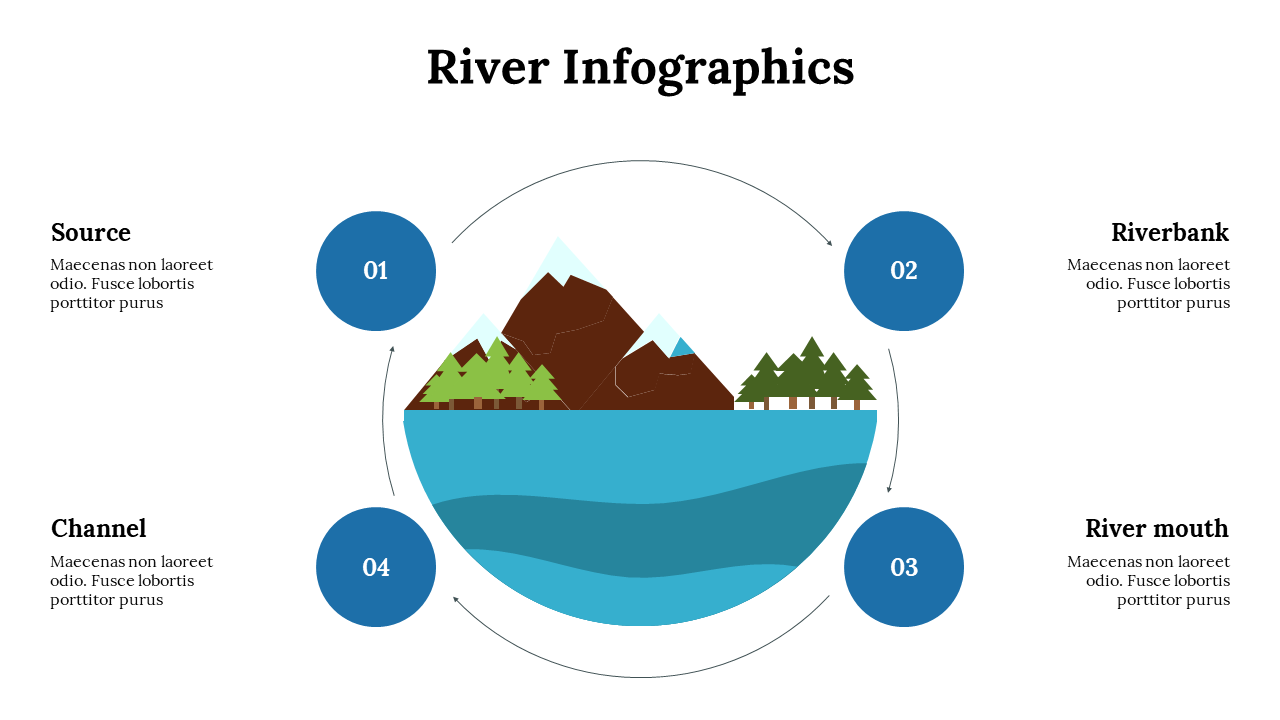 River Infographics

Source
Maecenas non laoreet odio. Fusce lobortis porttitor purus

01

02

Riverbank
Maecenas non laoreet odio. Fusce lobortis porttitor purus

Channel
Maecenas non laoreet odio. Fusce lobortis porttitor purus

04

03

River mouth
Maecenas non laoreet odio. Fusce lobortis porttitor purus