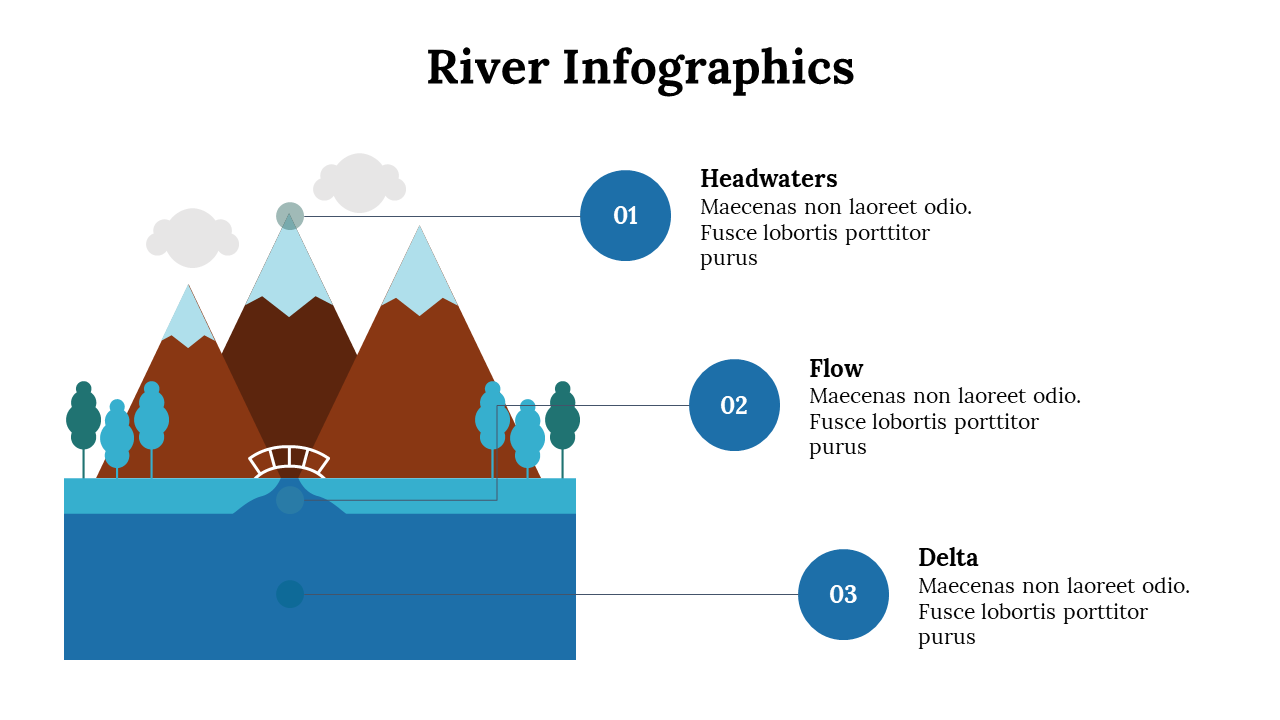 River Infographics

01

Headwaters
Maecenas non laoreet odio. Fusce lobortis porttitor purus

02

Flow
Maecenas non laoreet odio. Fusce lobortis porttitor purus

03

Delta
Maecenas non laoreet odio. Fusce lobortis porttitor purus