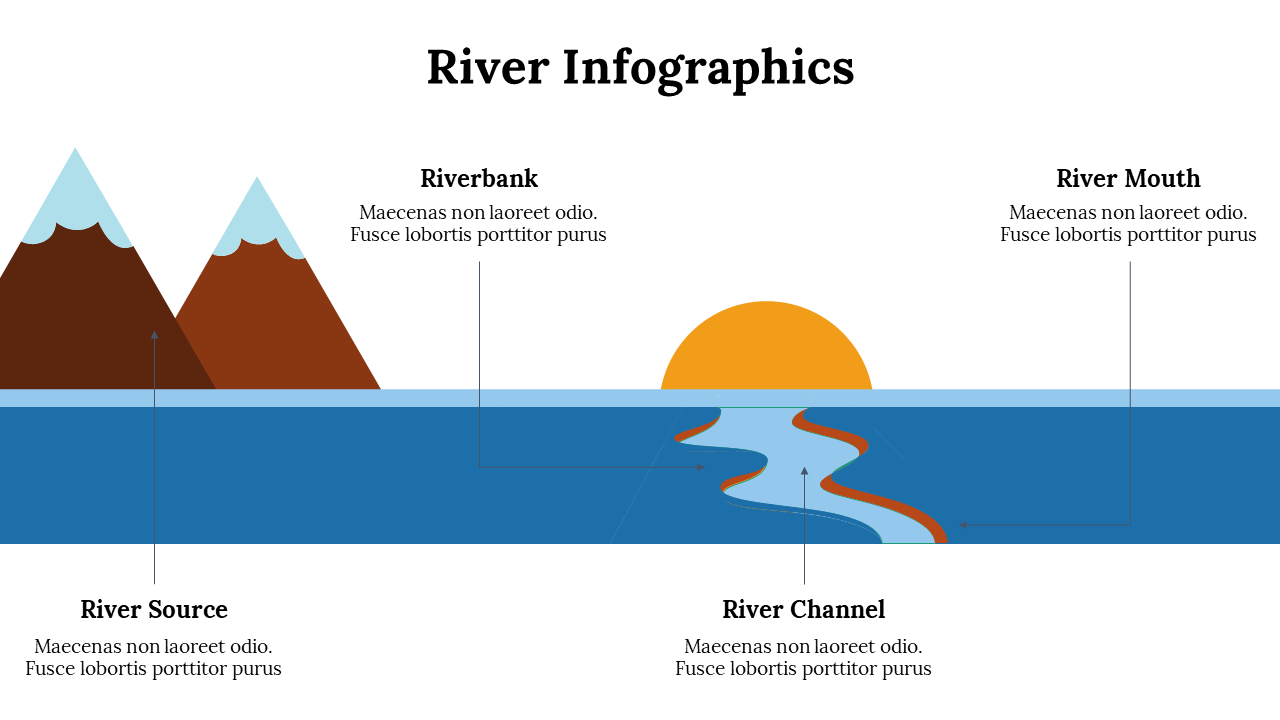 River Infographics

Riverbank

Maecenas non laoreet odio. Fusce lobortis porttitor purus

River Mouth

Maecenas non laoreet odio. Fusce lobortis porttitor purus

River Source

Maecenas non laoreet odio. Fusce lobortis porttitor purus

River Channel

Maecenas non laoreet odio. Fusce lobortis porttitor purus