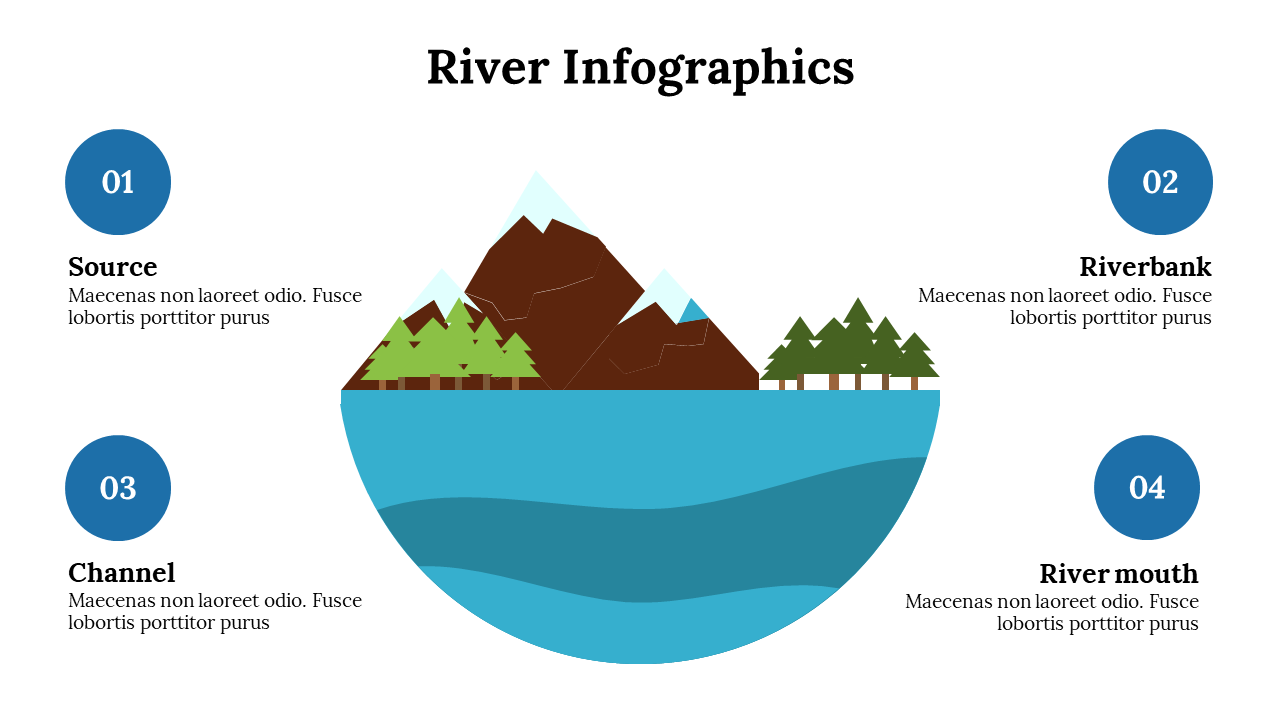 River Infographics

01

Source
Maecenas non laoreet odio. Fusce lobortis porttitor purus

02

Riverbank
Maecenas non laoreet odio. Fusce lobortis porttitor purus

03

Channel
Maecenas non laoreet odio. Fusce lobortis porttitor purus

04

River mouth
Maecenas non laoreet odio. Fusce lobortis porttitor purus