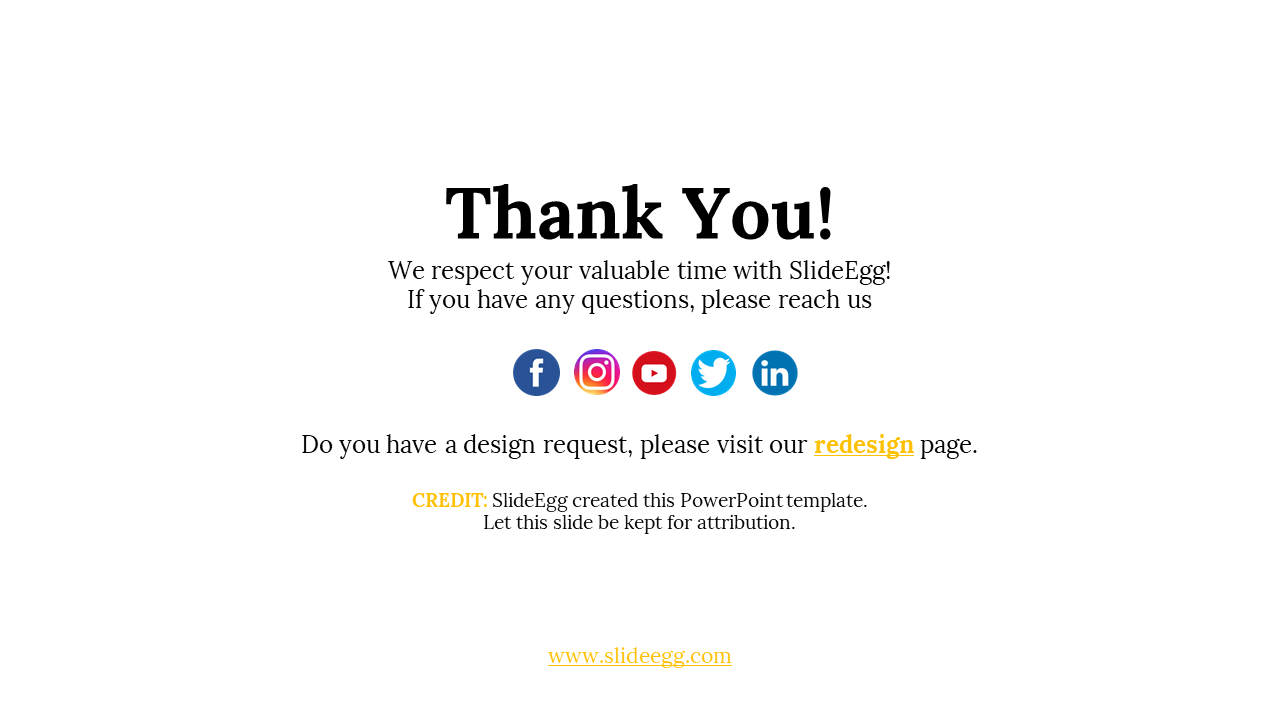 Thank You!

We respect your valuable time with SlideEgg!
If you have any questions, please reach us

Do you have a design request, please visit our redesign page.

CREDIT: SlideEgg created this PowerPoint template.
Let this slide be kept for attribution.

www.slideegg.com